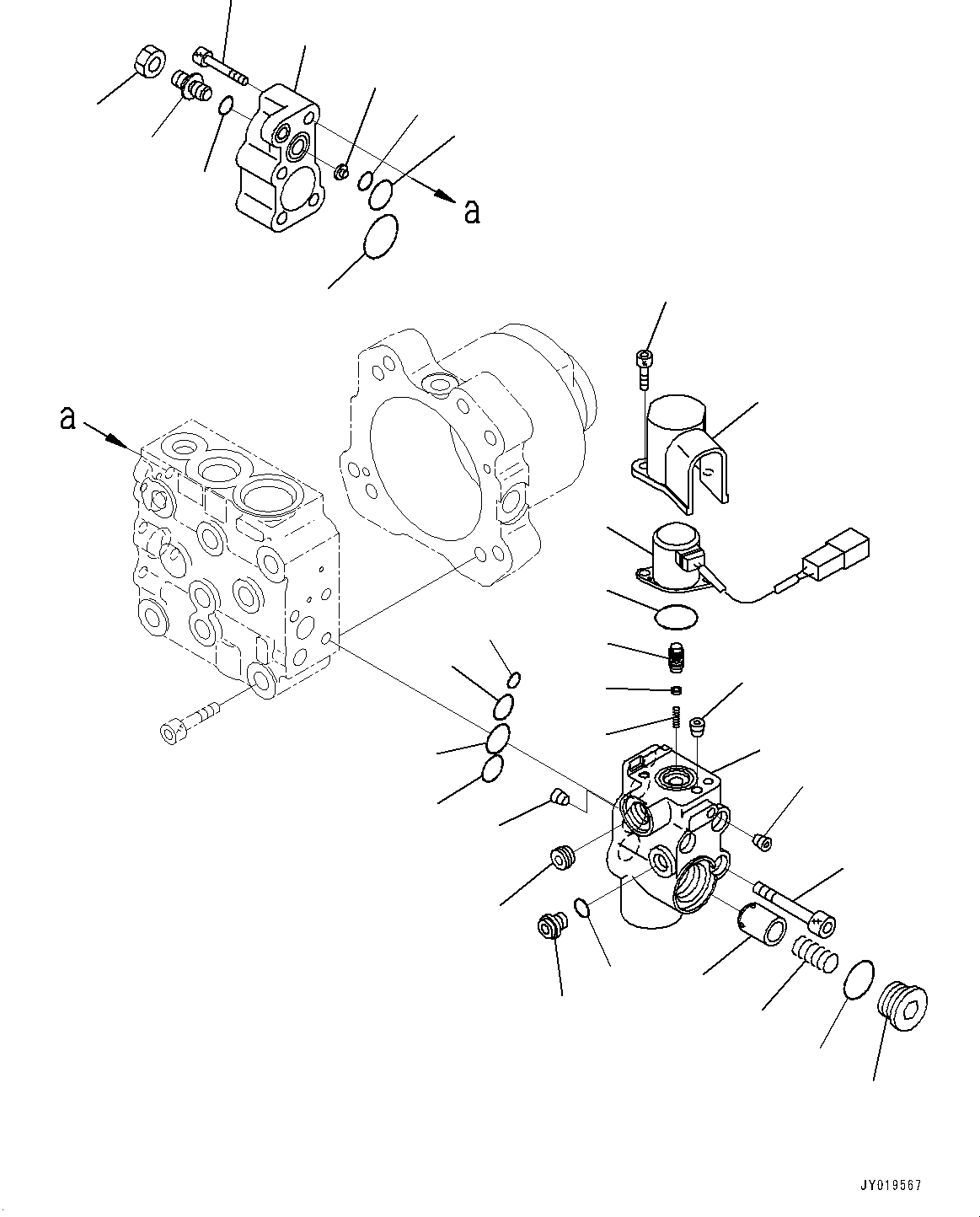 a

a

JY019567