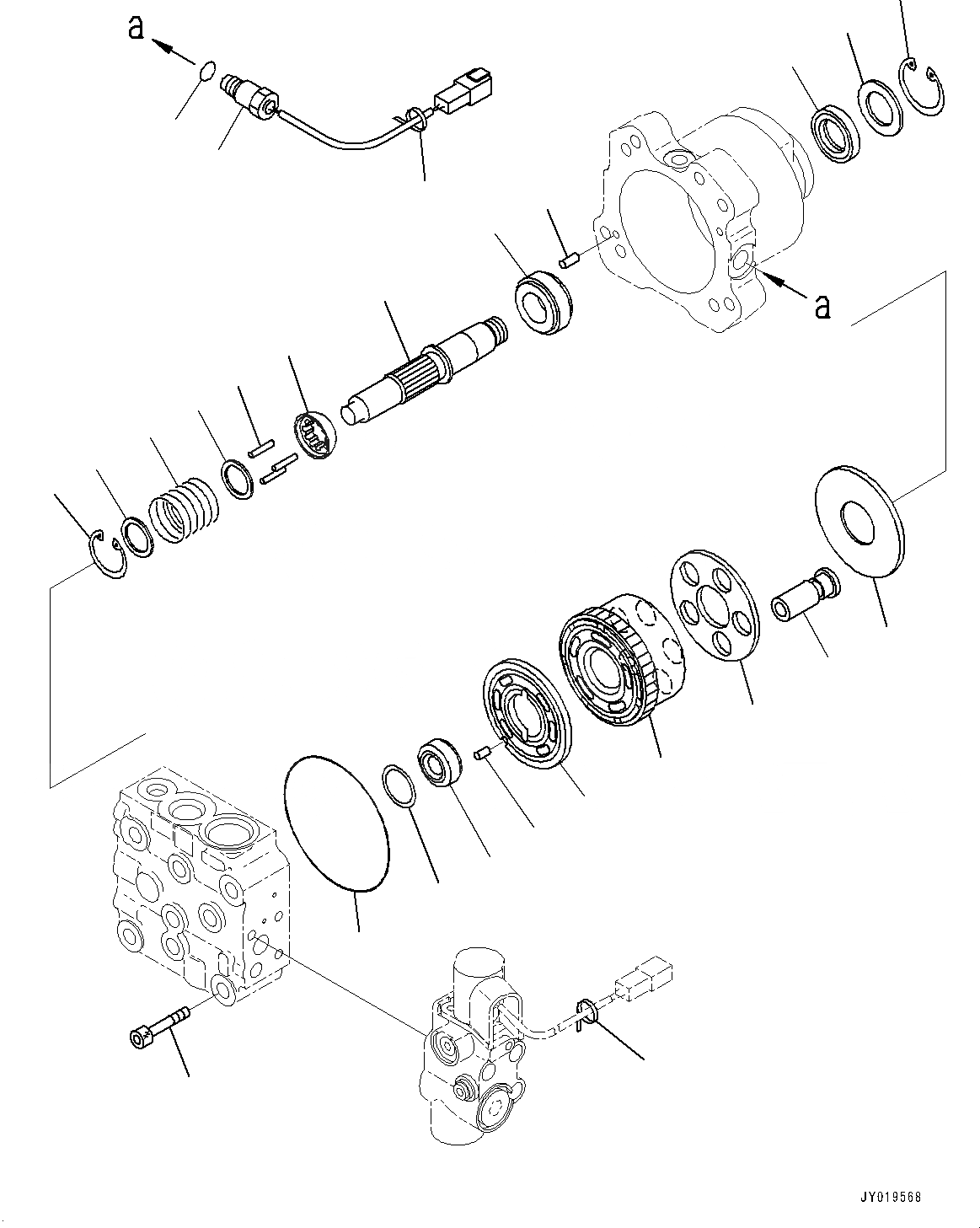 a

a

JY019568