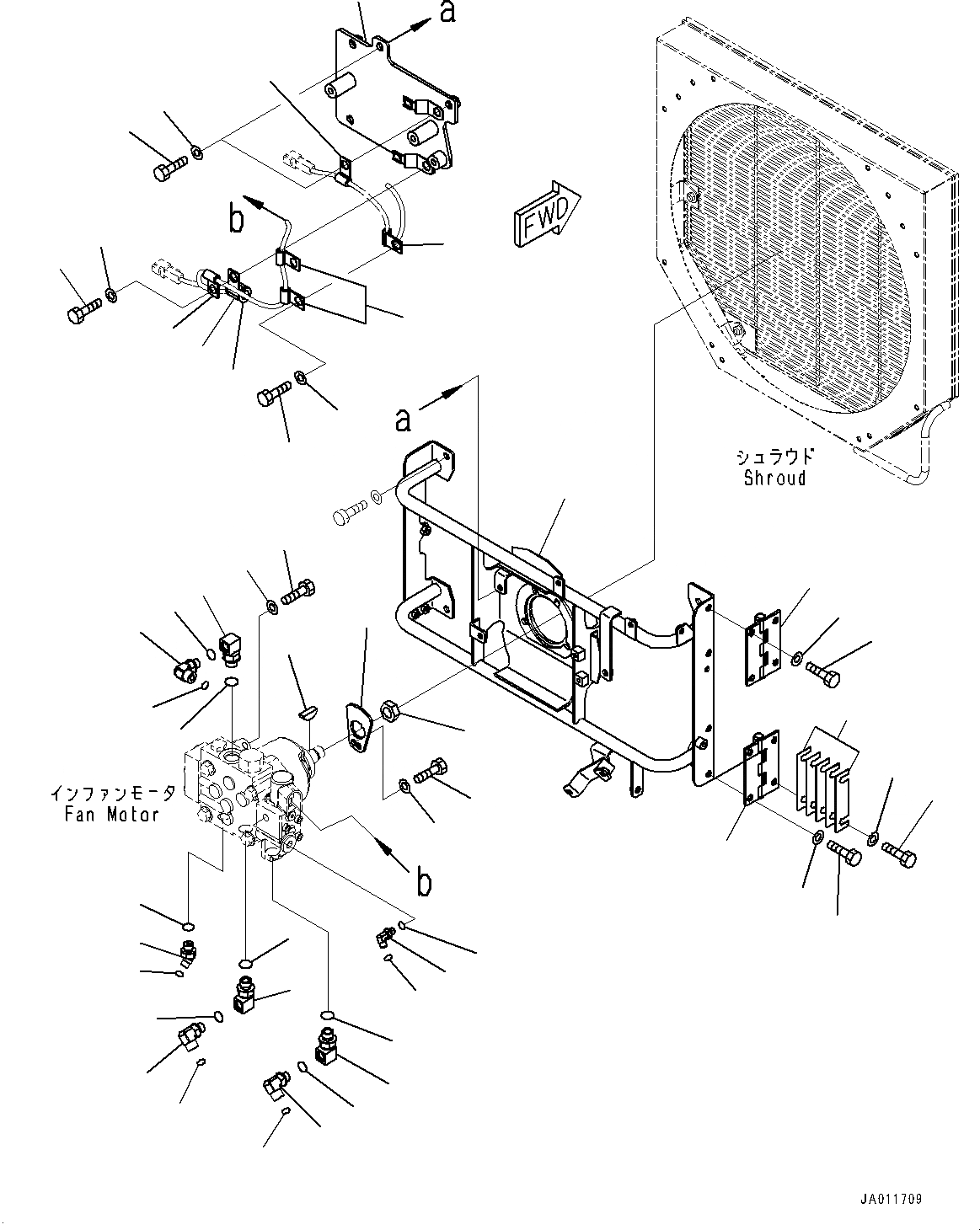 a

b

FWD

a

シュラウド
Shroud

インファンモータ
Fan Motor

b

JA011709