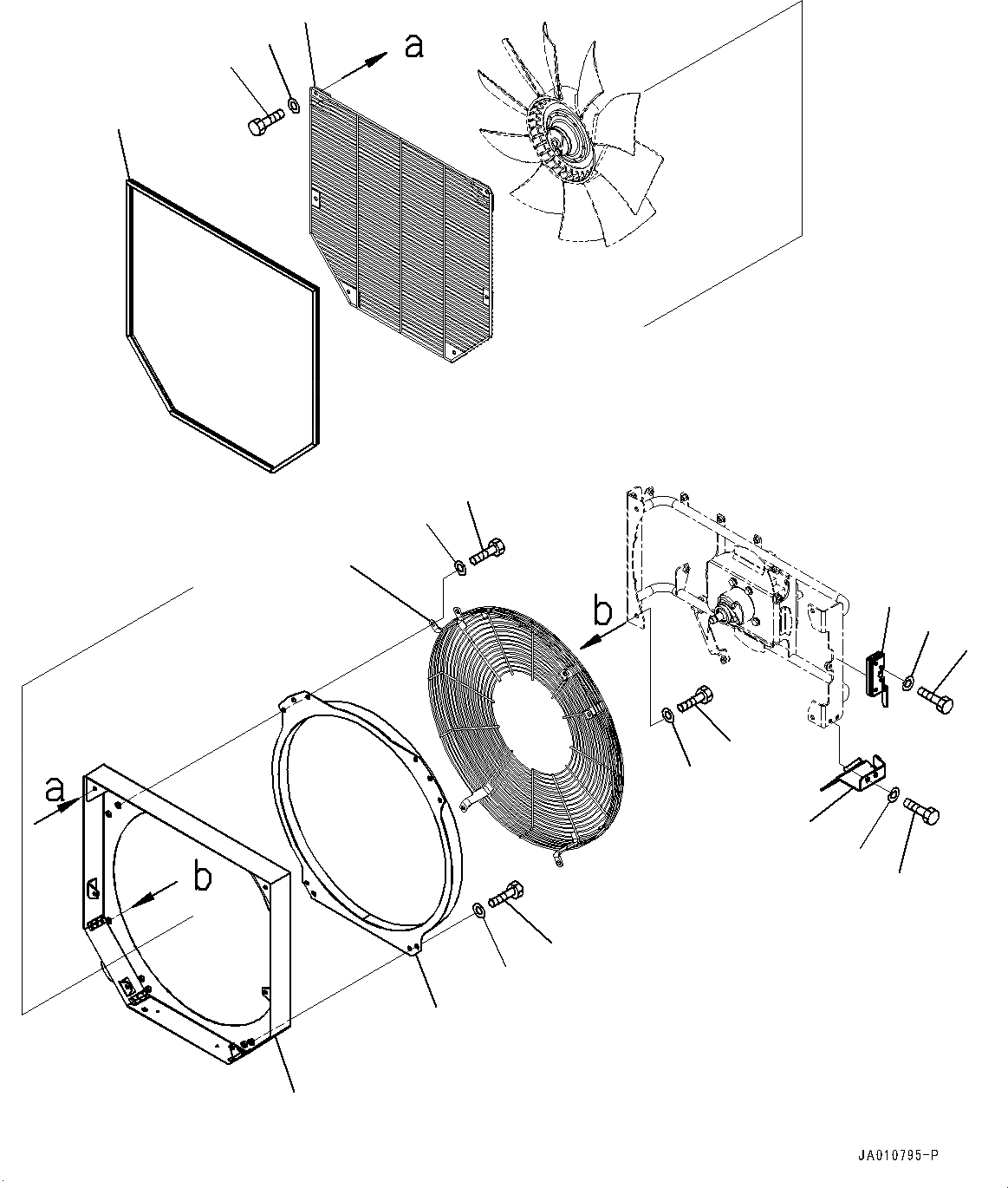 a

b

a

b

JA010795-P