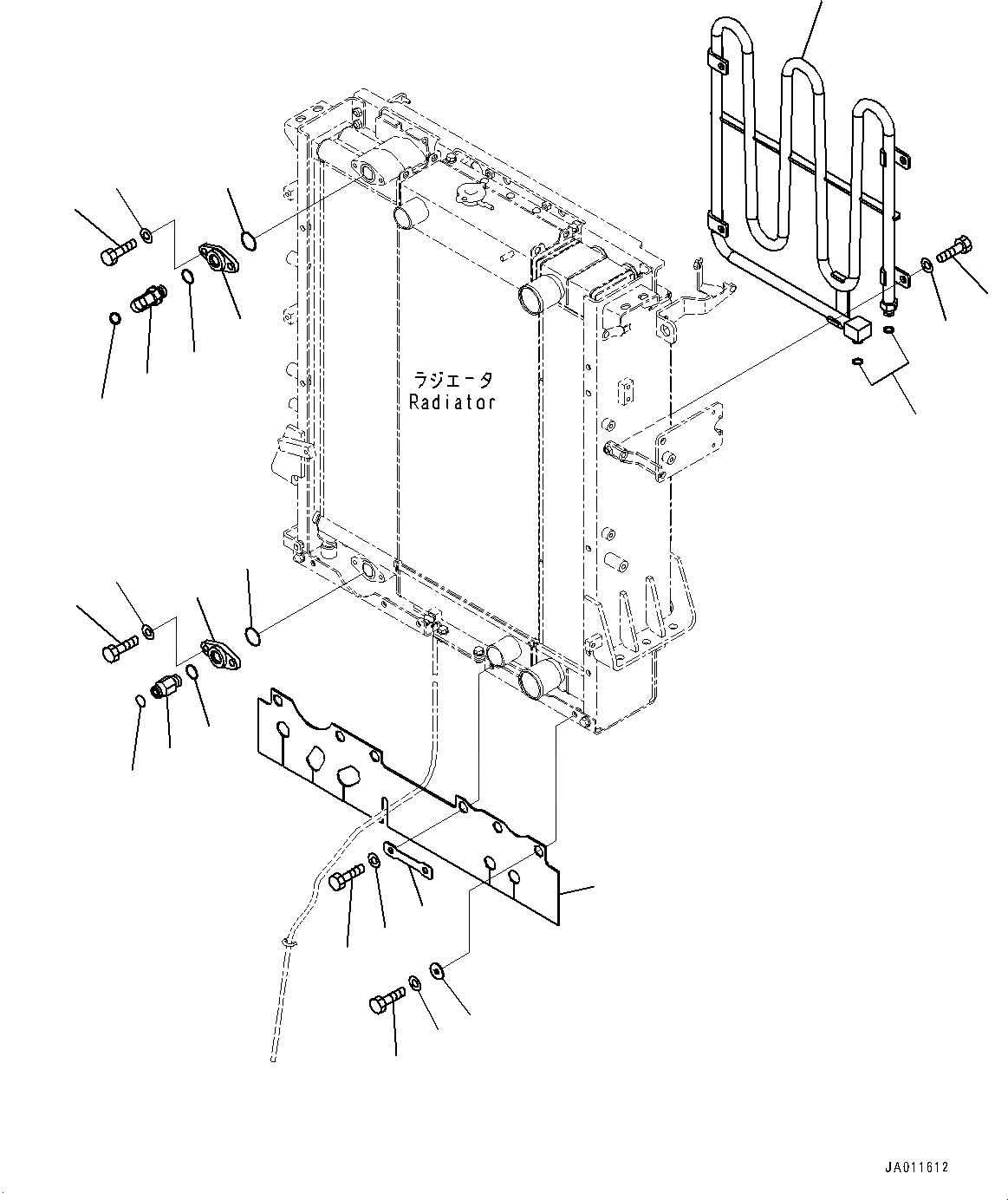 ラジエータ
Radiator

JA011612