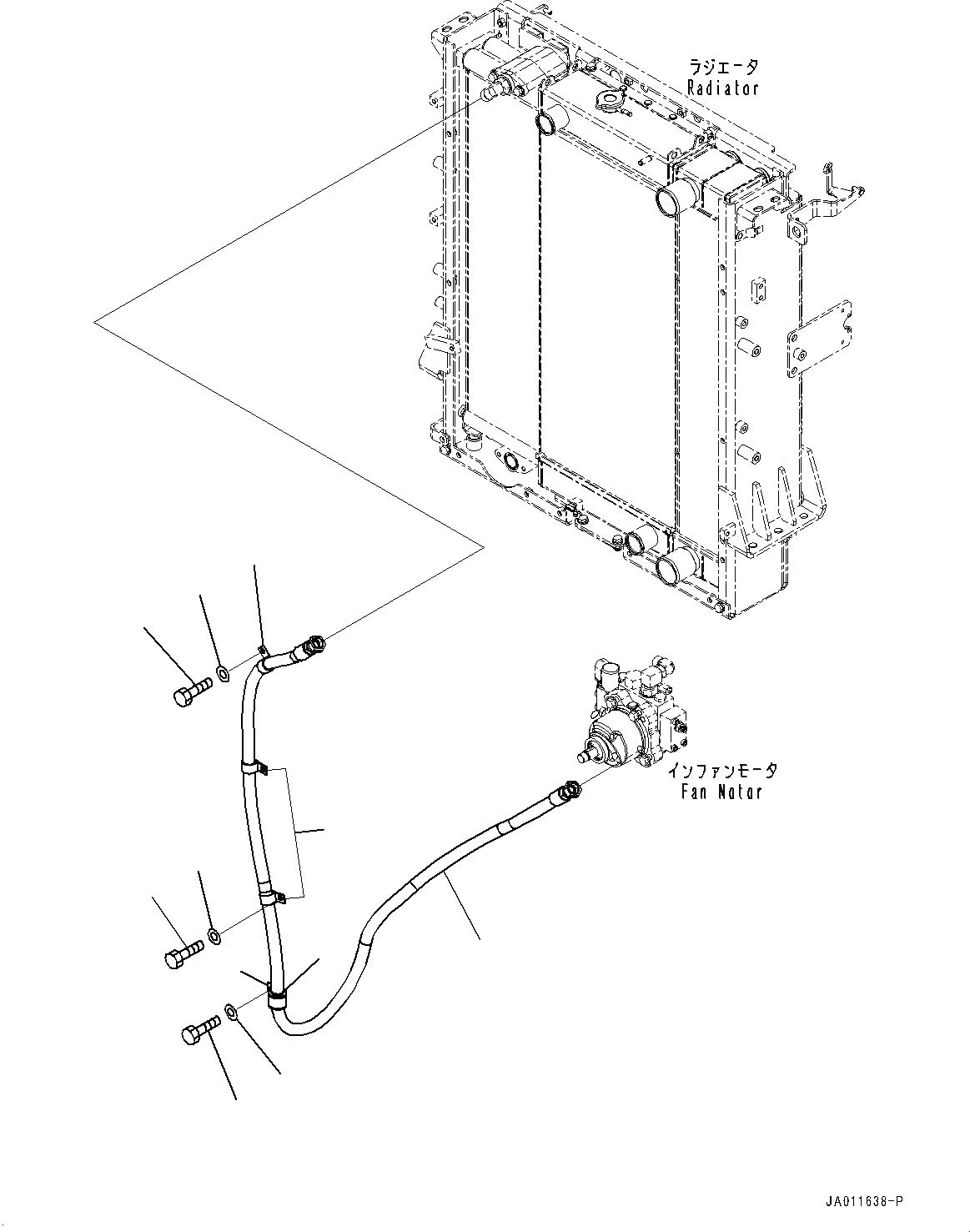 ラジエータ
Radiator

インファンモータ
Fan Motor

JA011638-P