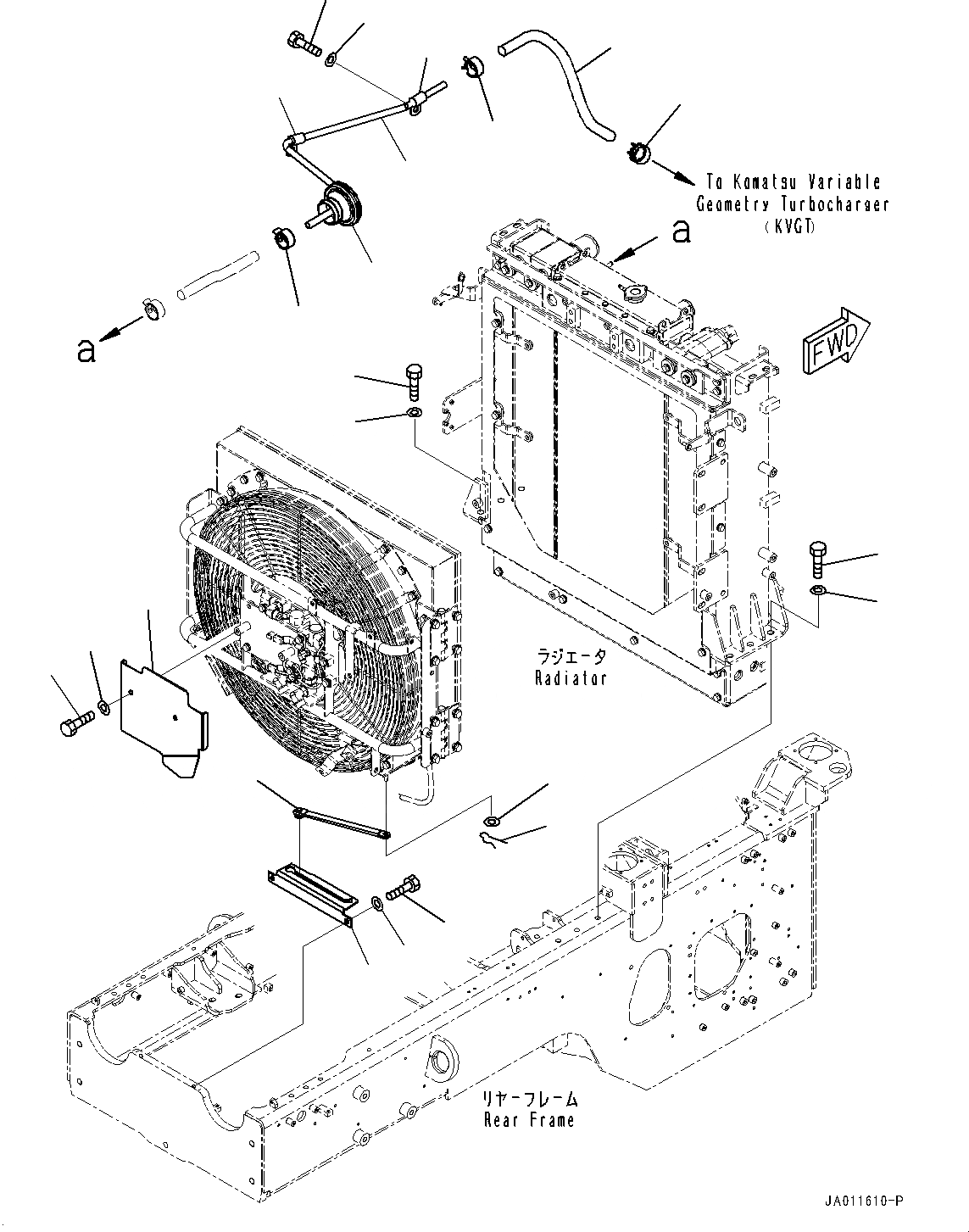 To Komatsu Variable Geometry Turbocharger (KVGT)

a

a

FWD

ラジエータ
Radiator

リヤーフレーム
Rear Frame

JA011610-P