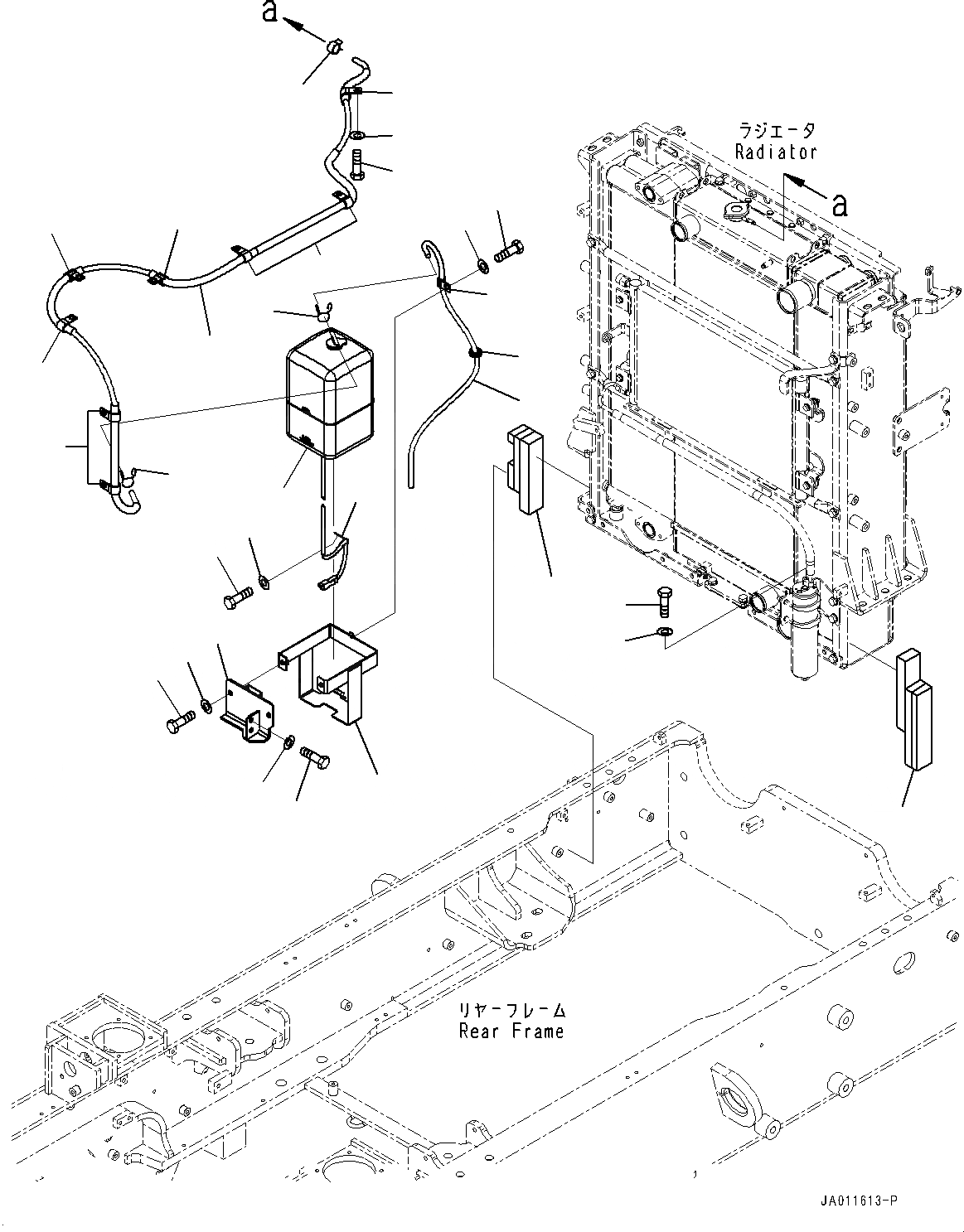 a

ラジエータ
Radiator

a

リヤーフレーム
Rear Frame

JA011613-P