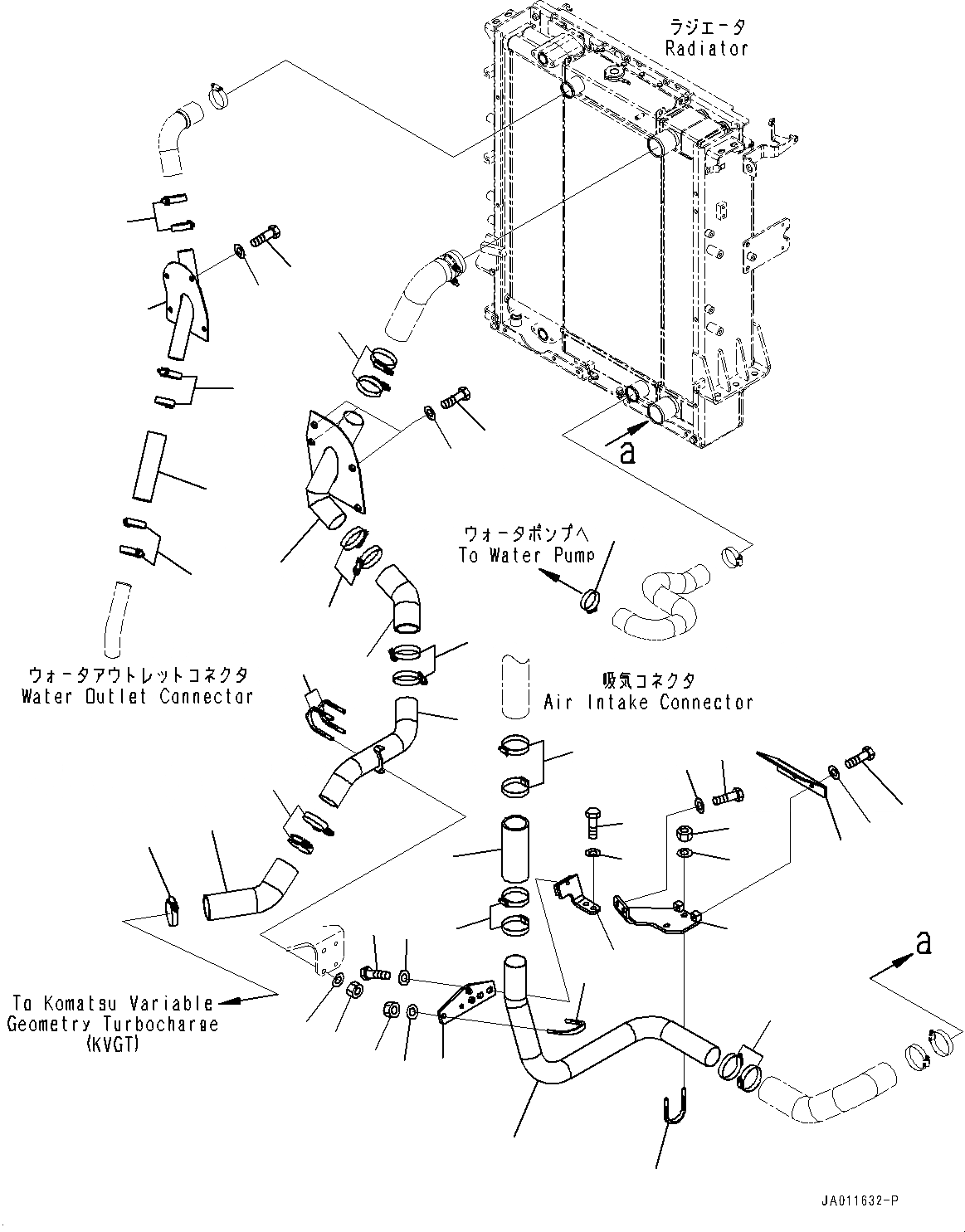 ラジエータ
Radiator

a

ウォータポンプへ
To Water Pump

ウォータアウトレットコネクタ
Water Outlet Connector

吸気コネクタ
Air Intake Connector

a

To Komatsu Variable
Geometry Turbocharge
(KVGT)

JA011632-P