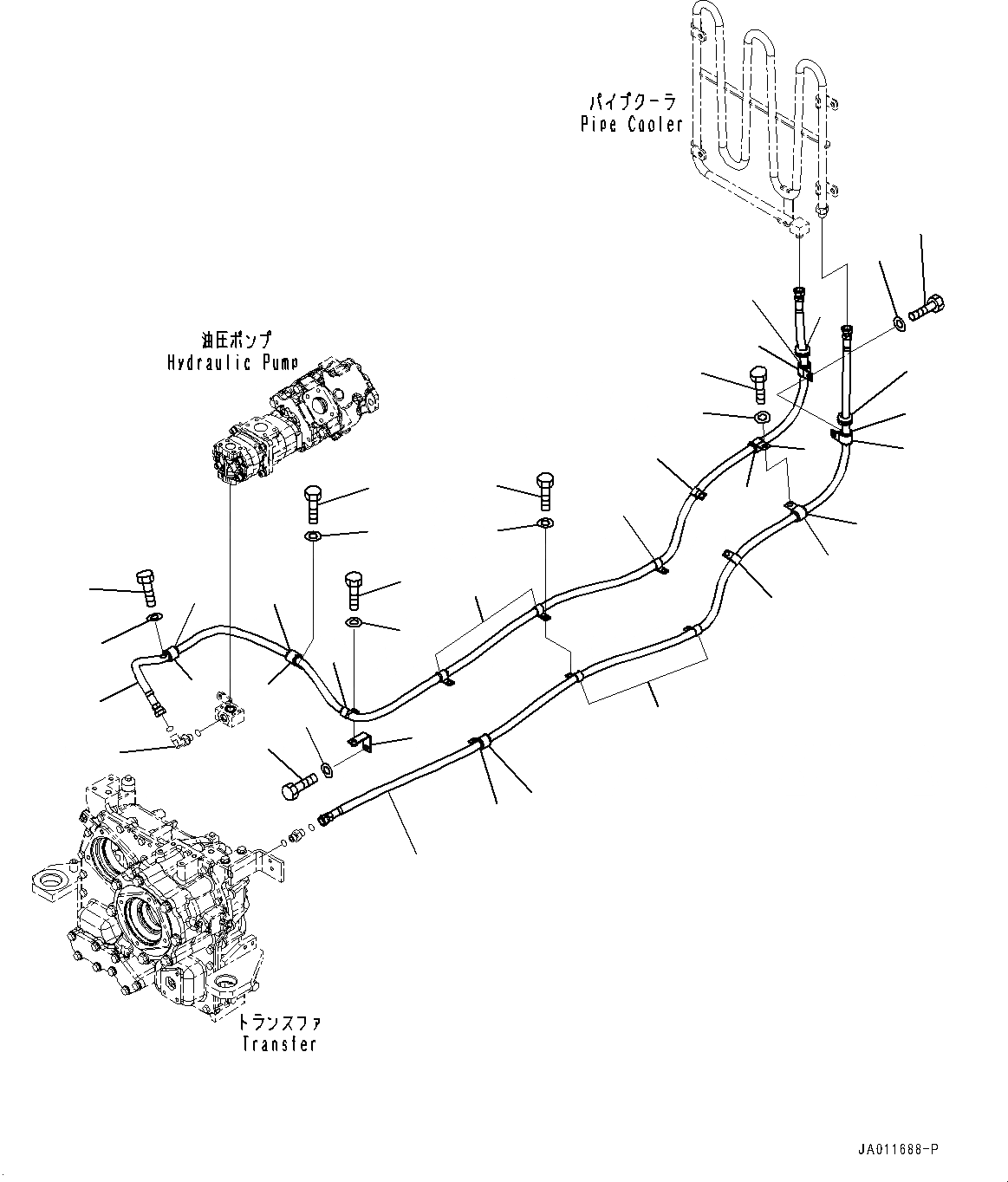 パイプクーラ
Pipe Cooler

油圧ポンプ
Hydraulic Pump

トランスファ
Transfer

JA011688-P