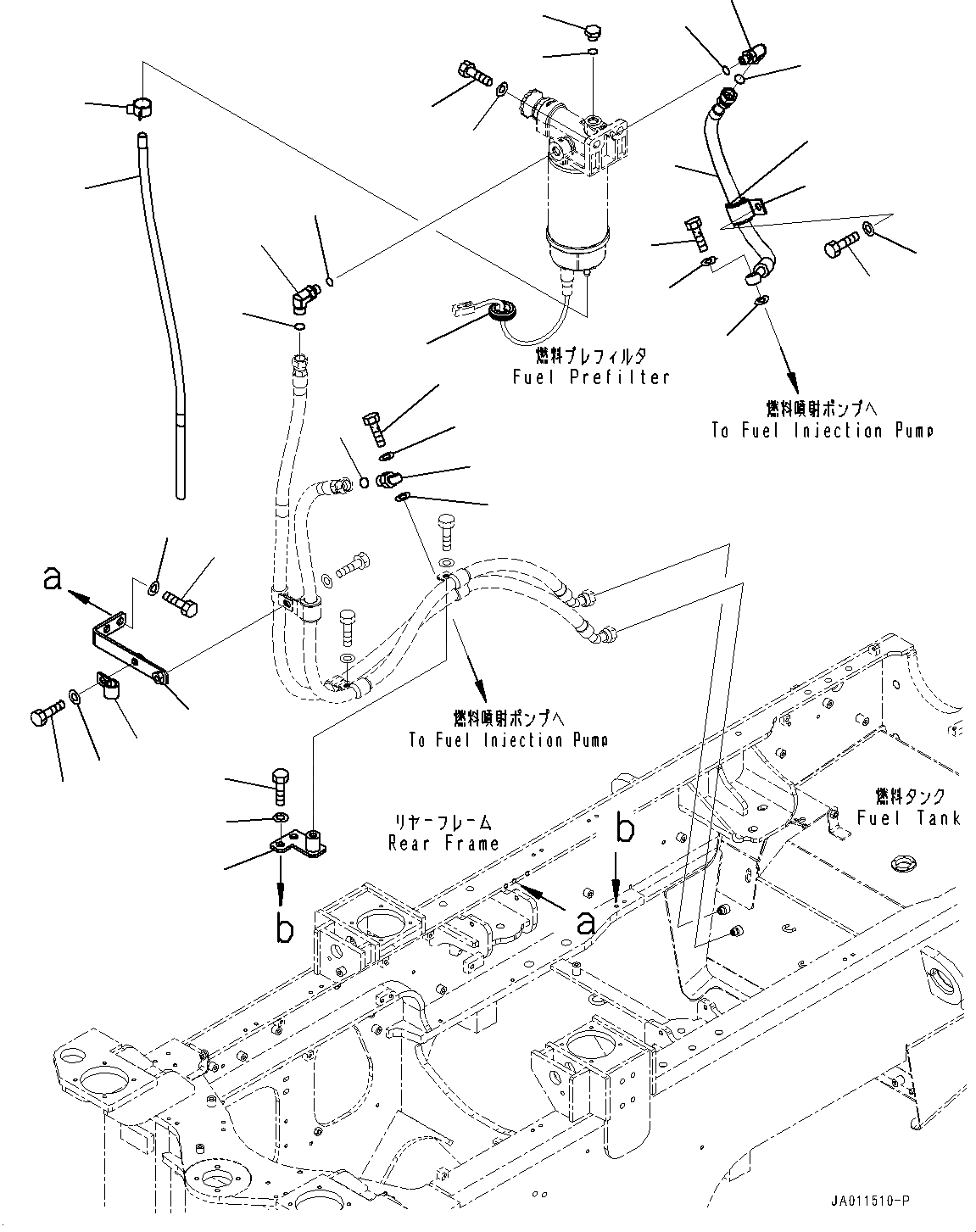 燃料プレフィルタ
Fuel Prefilter

燃料噴射ポンプへ
To Fuel Injection Pump

a

燃料噴射ポンプへ
To Fuel Injection Pump

燃料タンク
Fuel Tank

リヤーフレーム
Rear Frame

b

b

a

JA011510-P