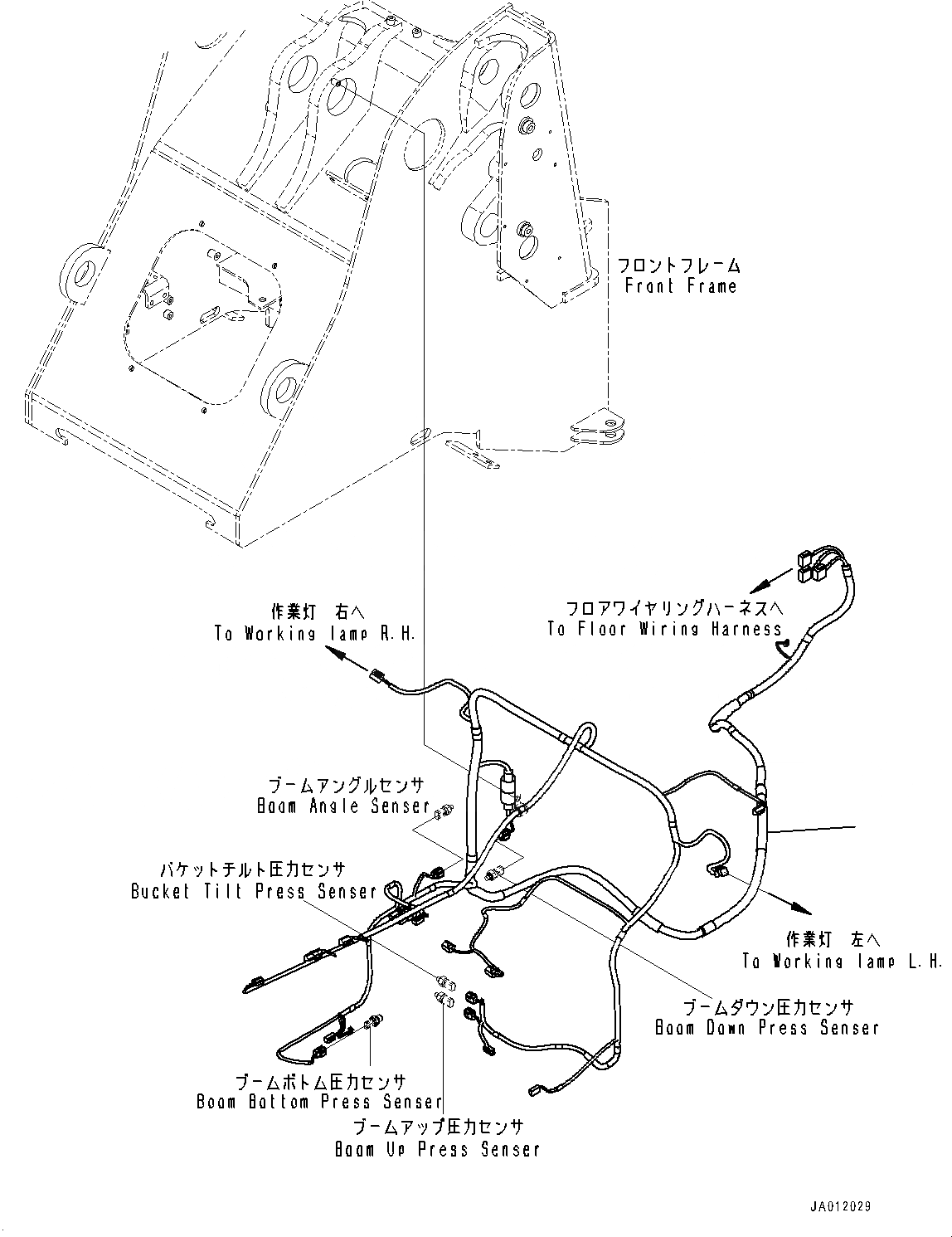 フロントフレーム
Front Frame

作業灯 右へ
To Working lamp R.H.

フロアワイヤリングハーネスへ
To Floor Wiring Harness

ブームアングルセンサ
Boom Angle Senser

バケットチルト圧力センサ
Bucket Tilt Press Senser

作業灯 左へ
To Working lamp L.H.

ブームダウン圧力センサ
Boom Down Press Senser

ブームボトム圧力センサ
Boom Bottom Press Senser

ブームアップ圧力センサ
Boom Up Press Senser

JA012029