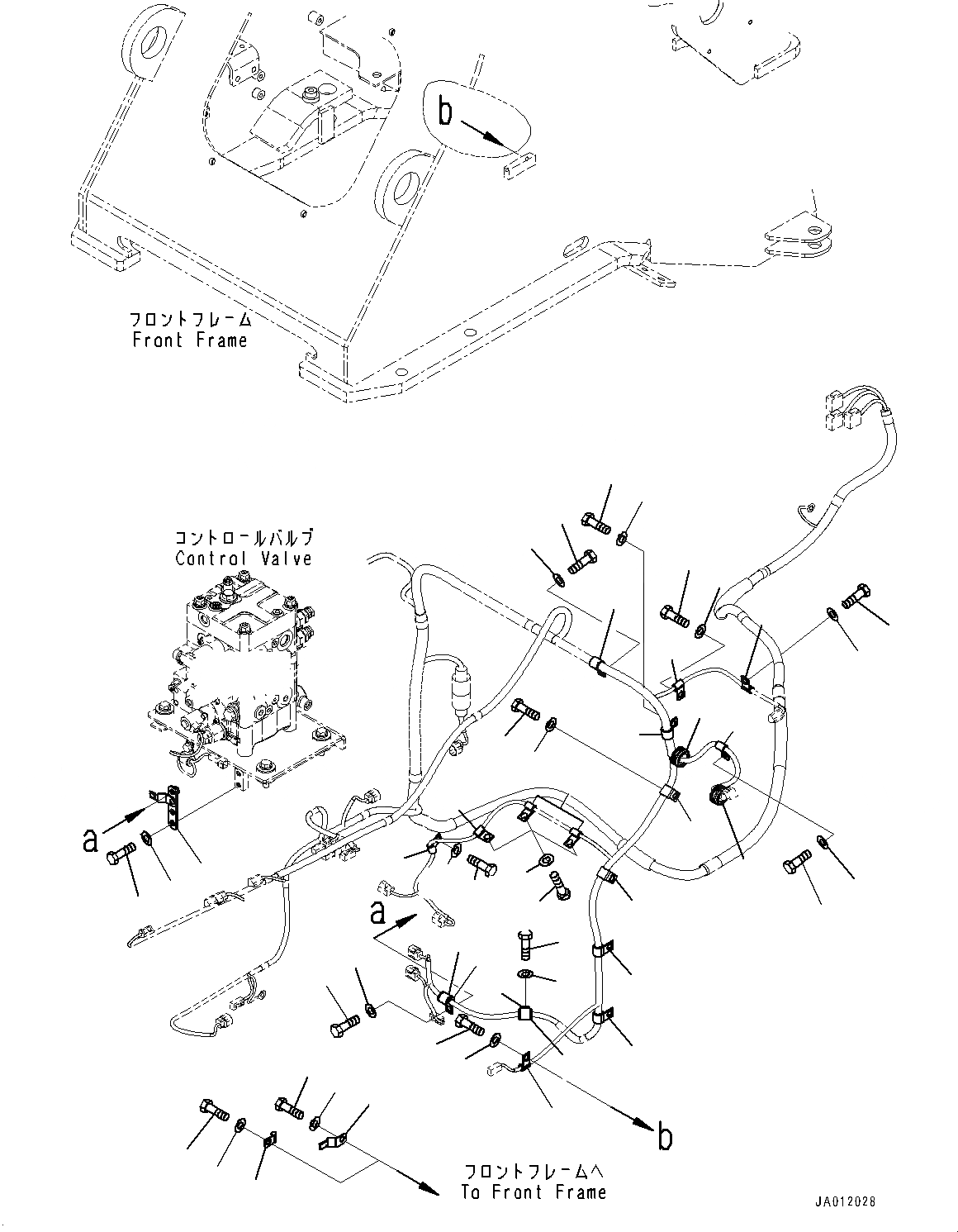 b

フロントフレーム
Front Frame

コントロールバルブ
Control Valve

a

a

b

フロントフレームへ
To Front Frame

JA012028