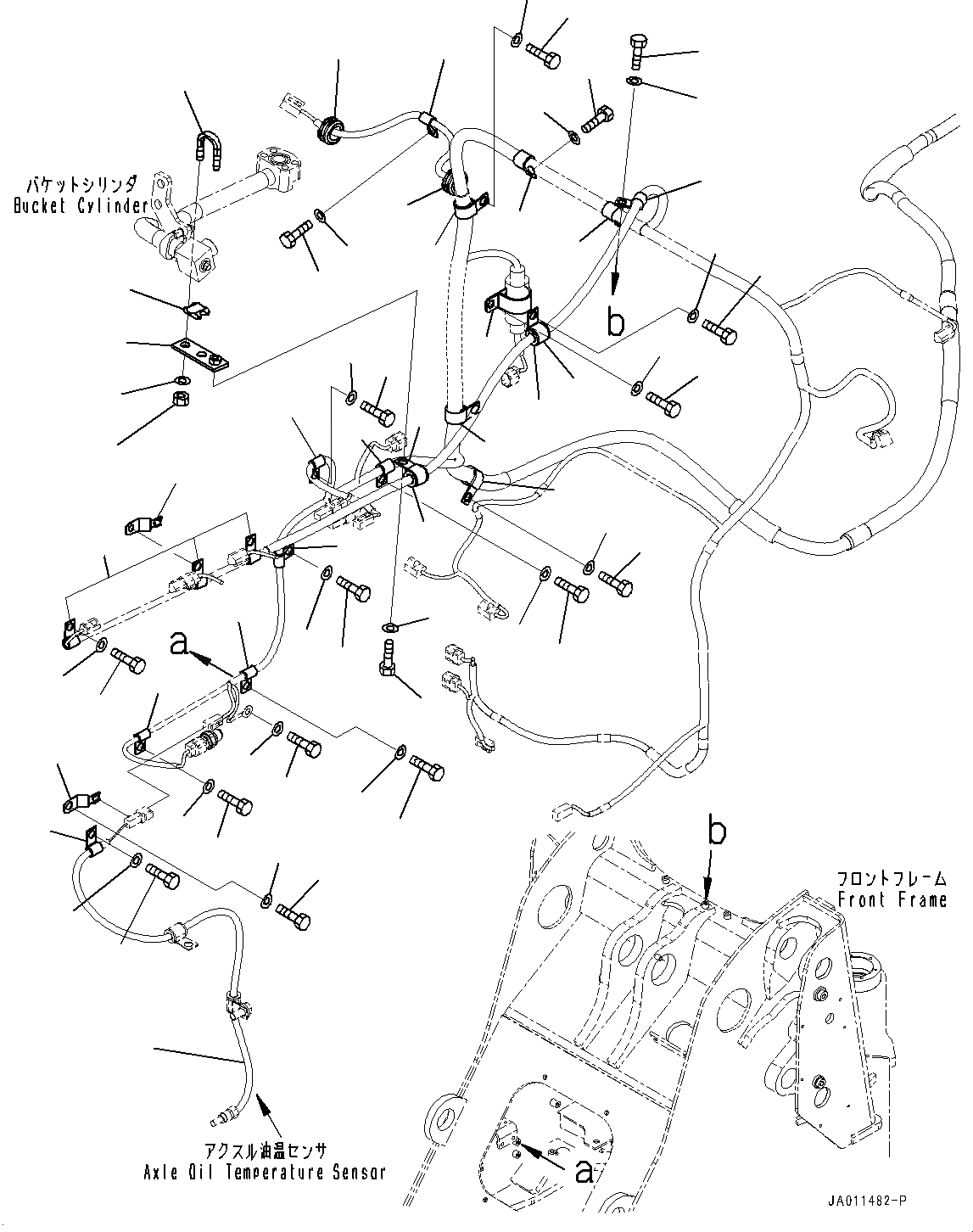 バケットシリンダ
Bucket Cylinder

b

a

b

フロントフレーム
Front Frame

アクスル油温センサ
Axle Oil Temperature Sensor

a

JA011482-P