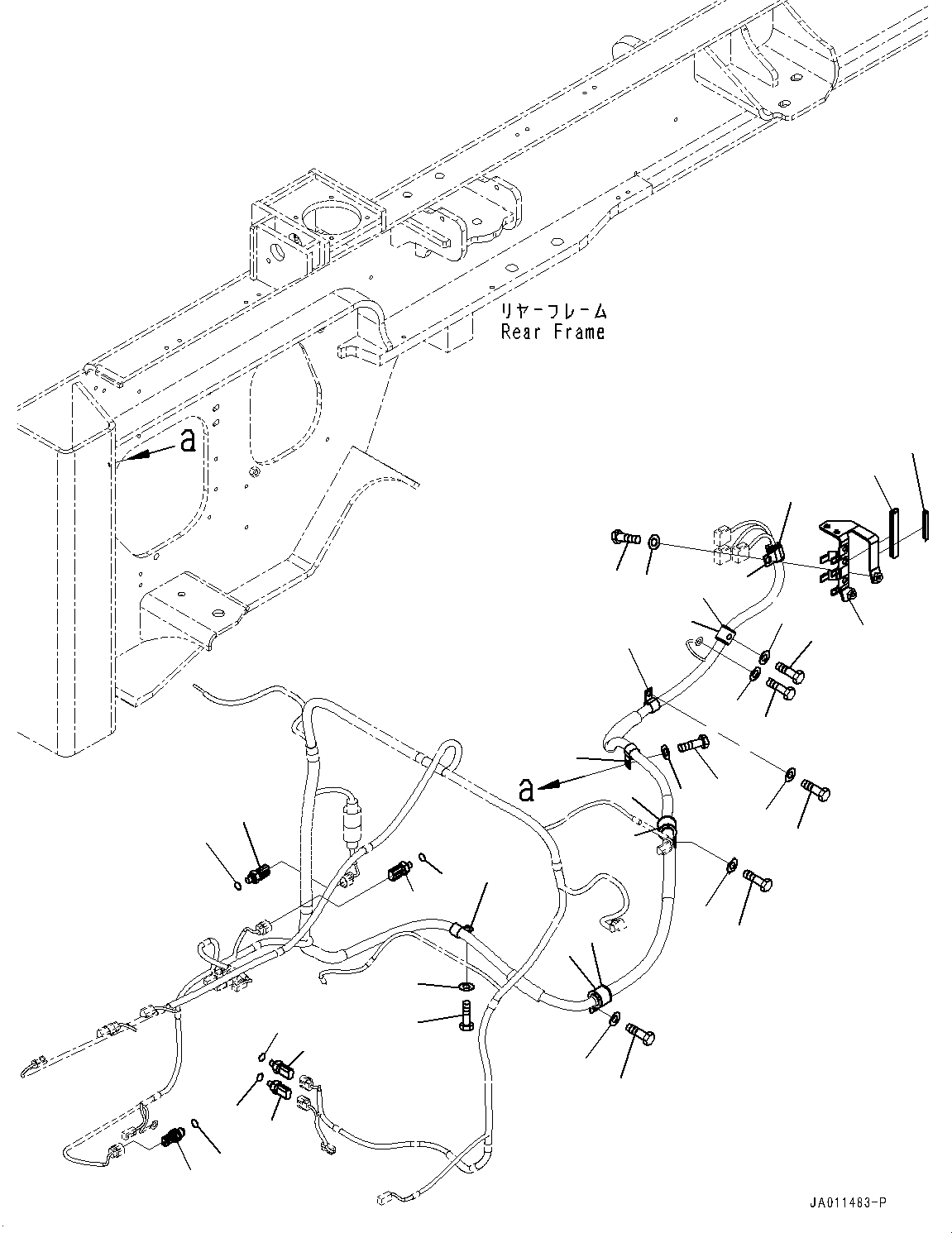 リヤーフレーム
Rear Frame

a

a

JA011483-P