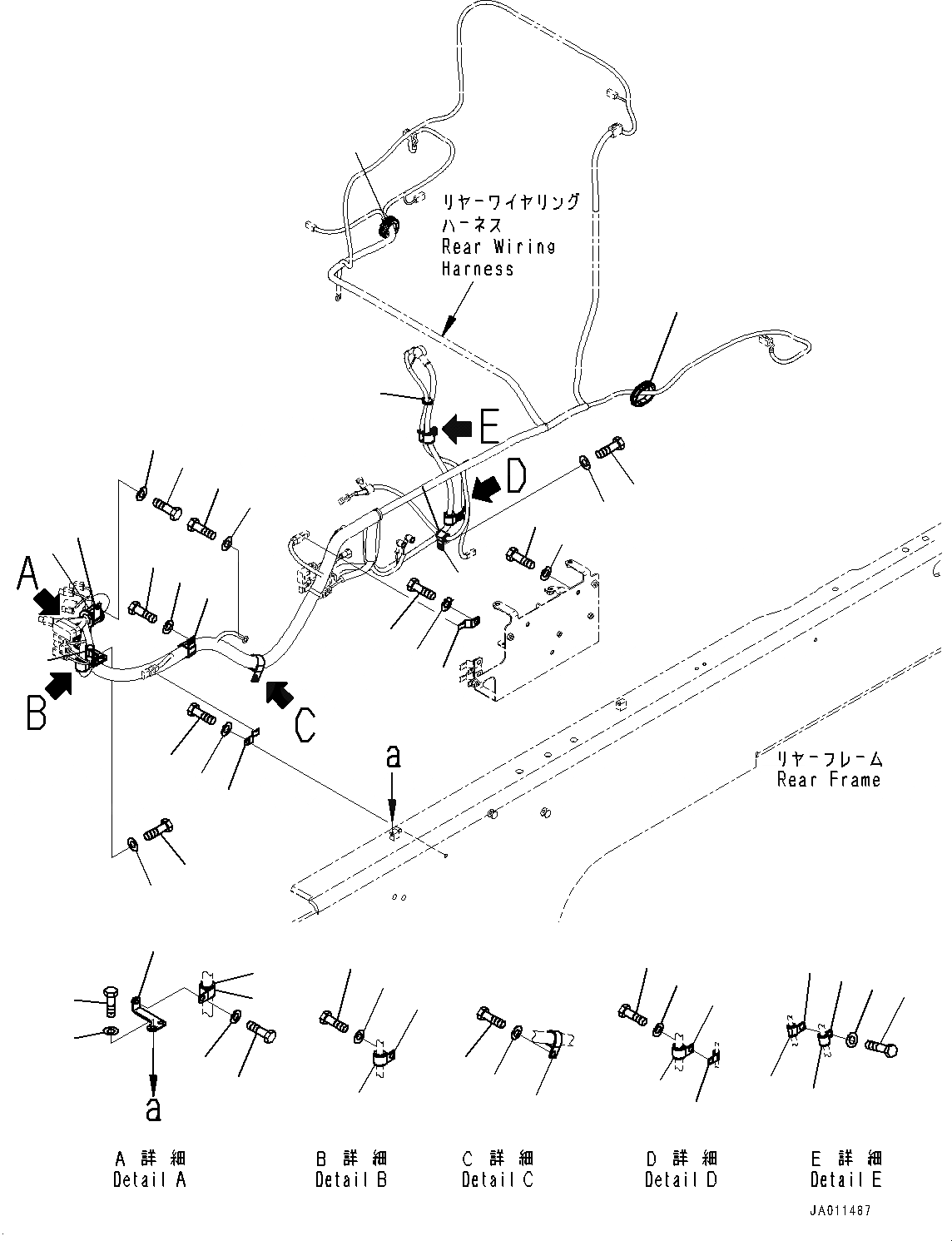 リヤーワイヤリング
ハーネス
Rear Wiring
Harness

E

D

A

B

C

a

リヤーフレーム
Rear Frame

a

A 詳 細
Detail A

B 詳 細
Detail B

C 詳 細
Detail C

D 詳 細
Detail D

E 詳 細
Detail E

JA011487