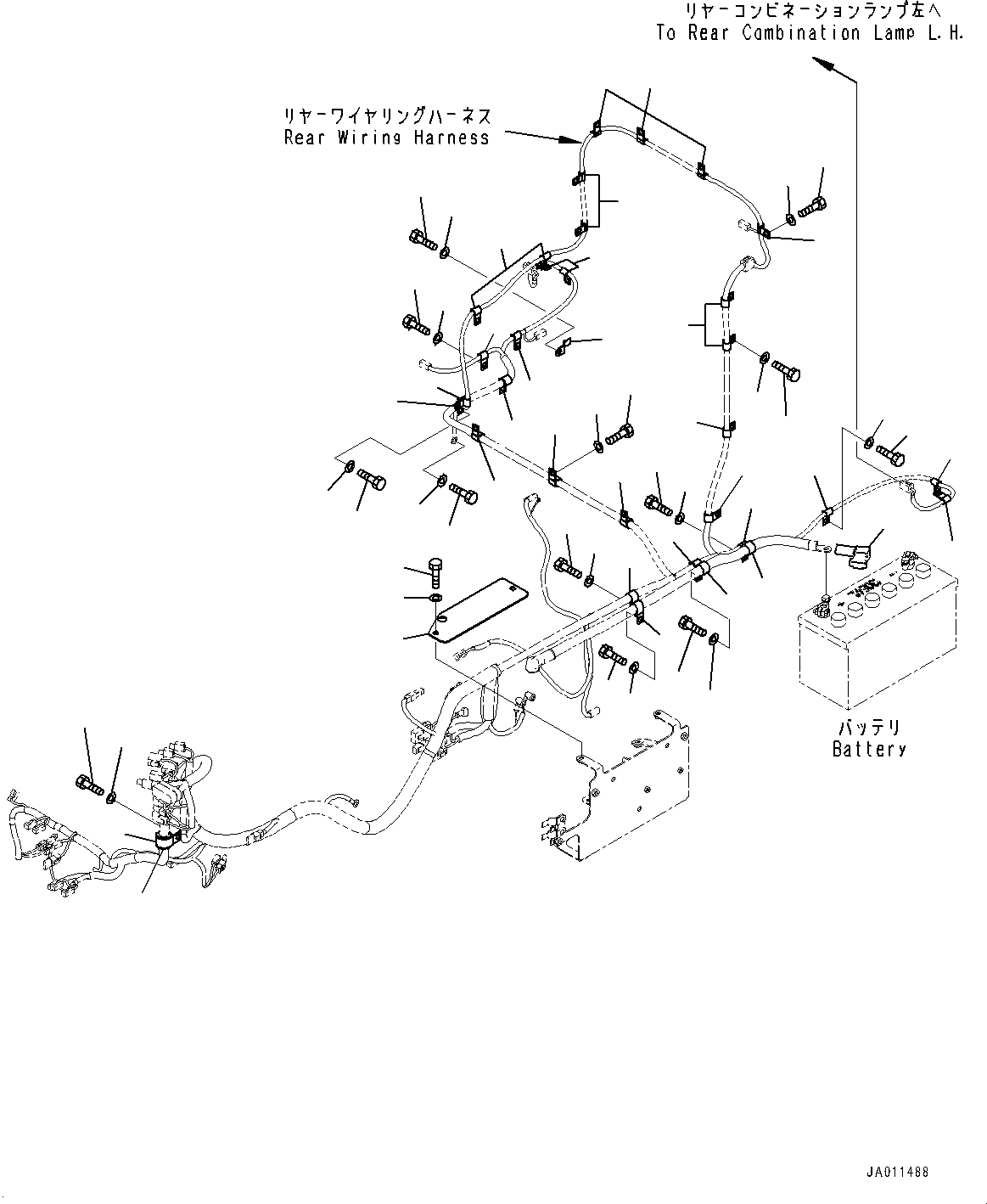 リヤーコンビネーションランプ左へ
To Rear Combination Lamp L.H.

リヤーワイヤリングハーネス
Rear Wiring Harness

バッテリ
Battery

JA011488