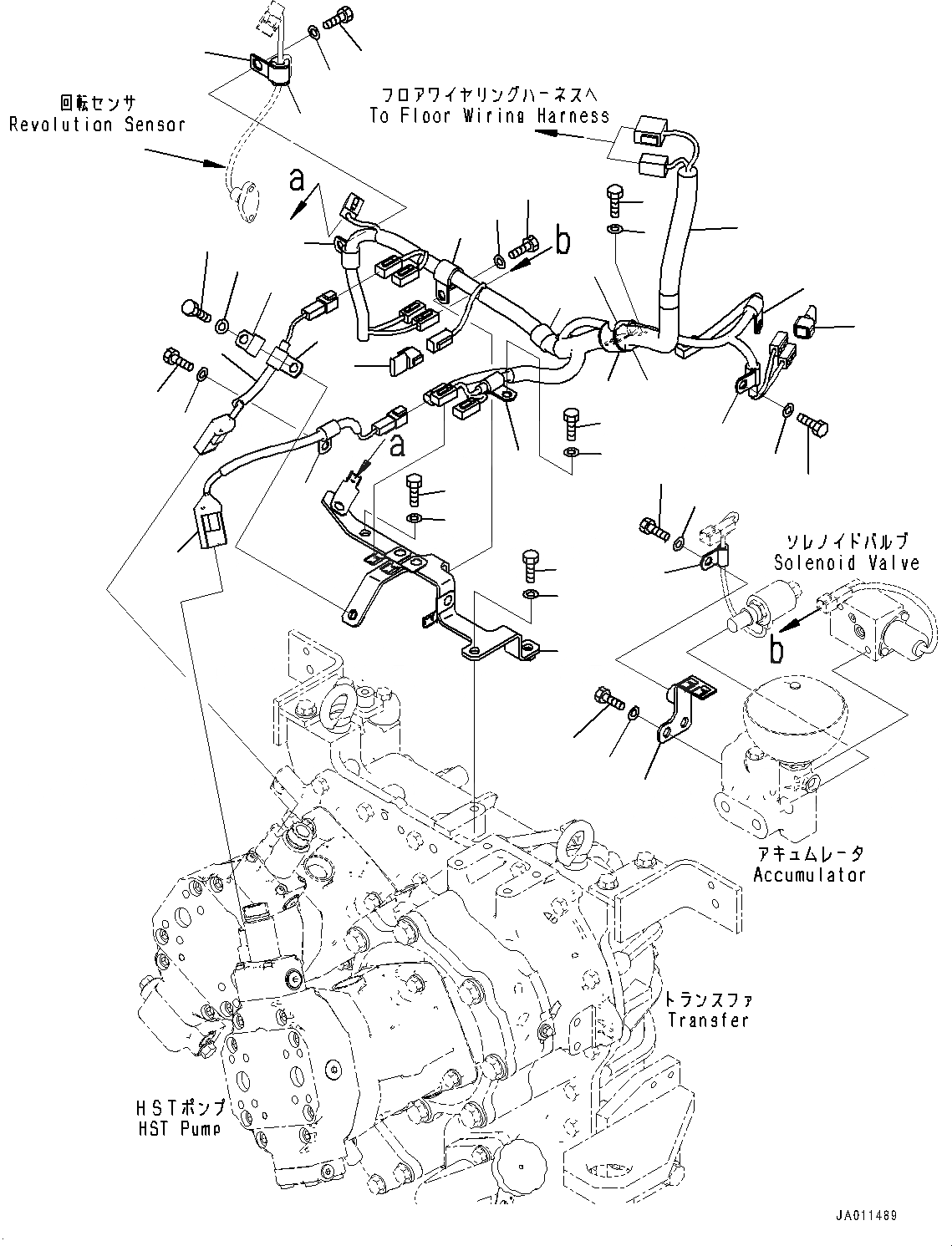 回転センサ
Revolution Sensor

フロアワイヤリングハーネスへ
To Floor Wiring Harness

a

b

a

ソレノイドバルブ
Solenoid Valve

b

アキュムレータ
Accumulator

トランスファ
Transfer

HSTポンプ
HST Pump

JA011489