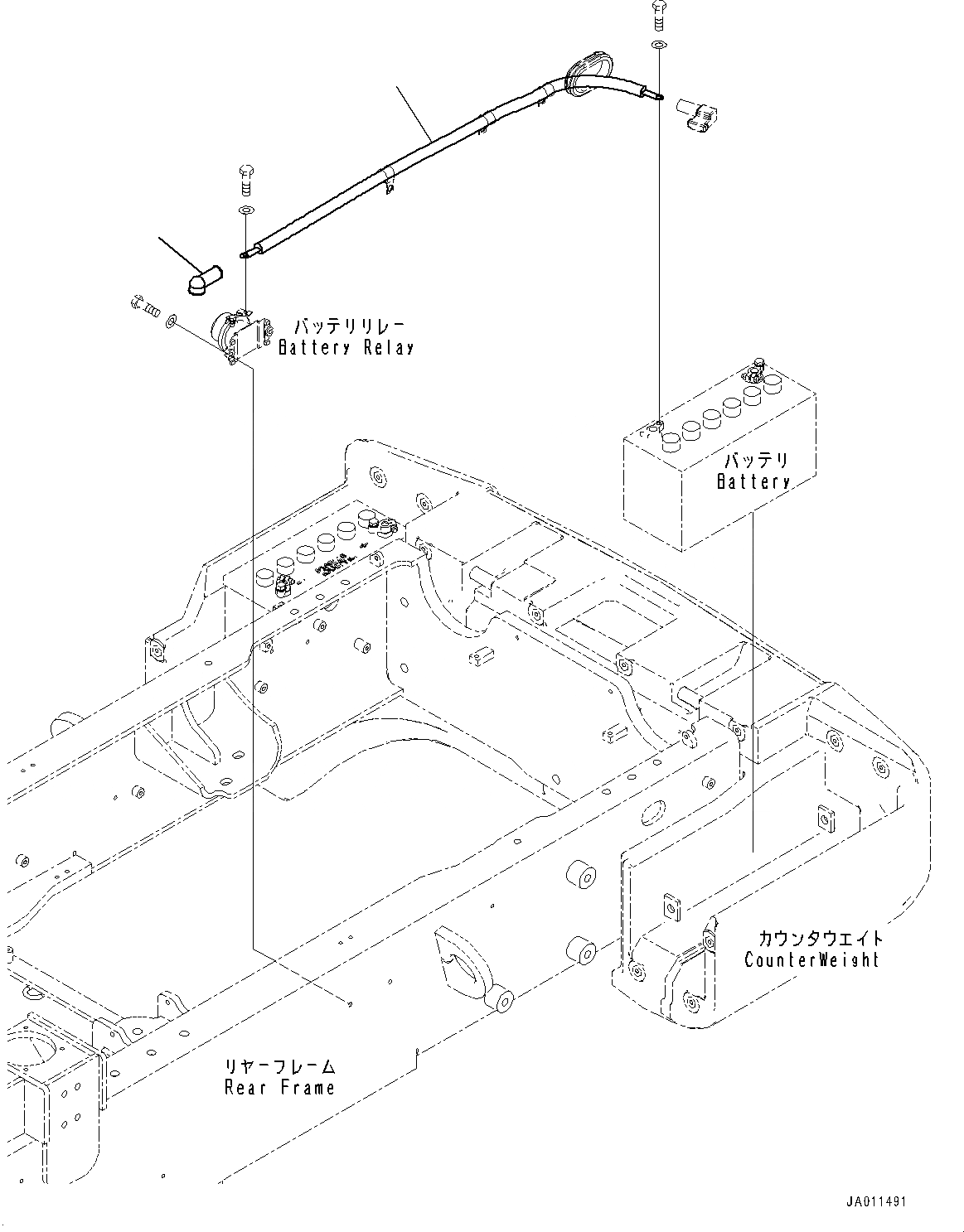 バッテリリレー
Battery Relay

バッテリ
Battery

カウンタウエイト
CounterWeight

リヤーフレーム
Rear Frame

JA011491