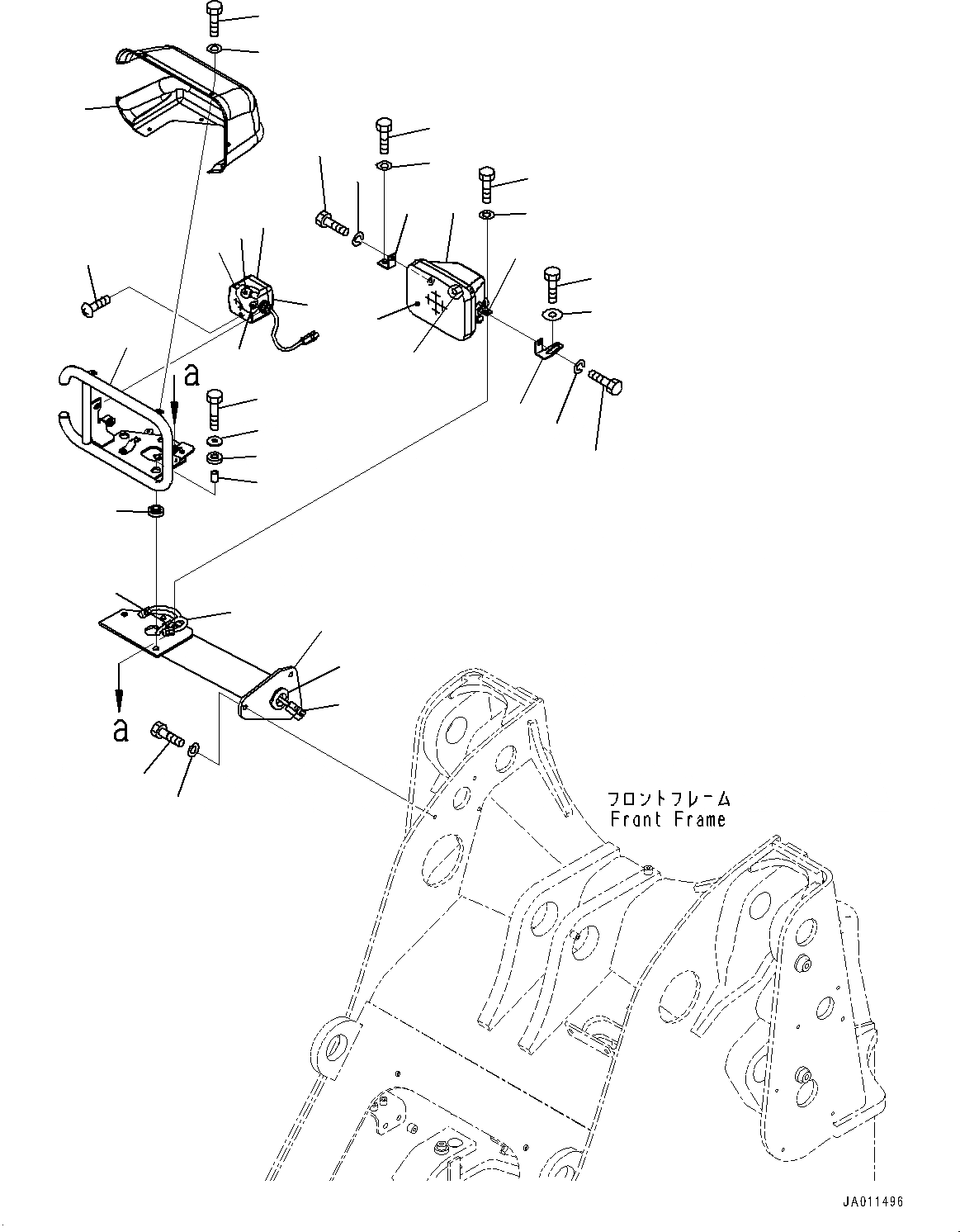 a

a

フロントフレーム
Front Frame

JA011496