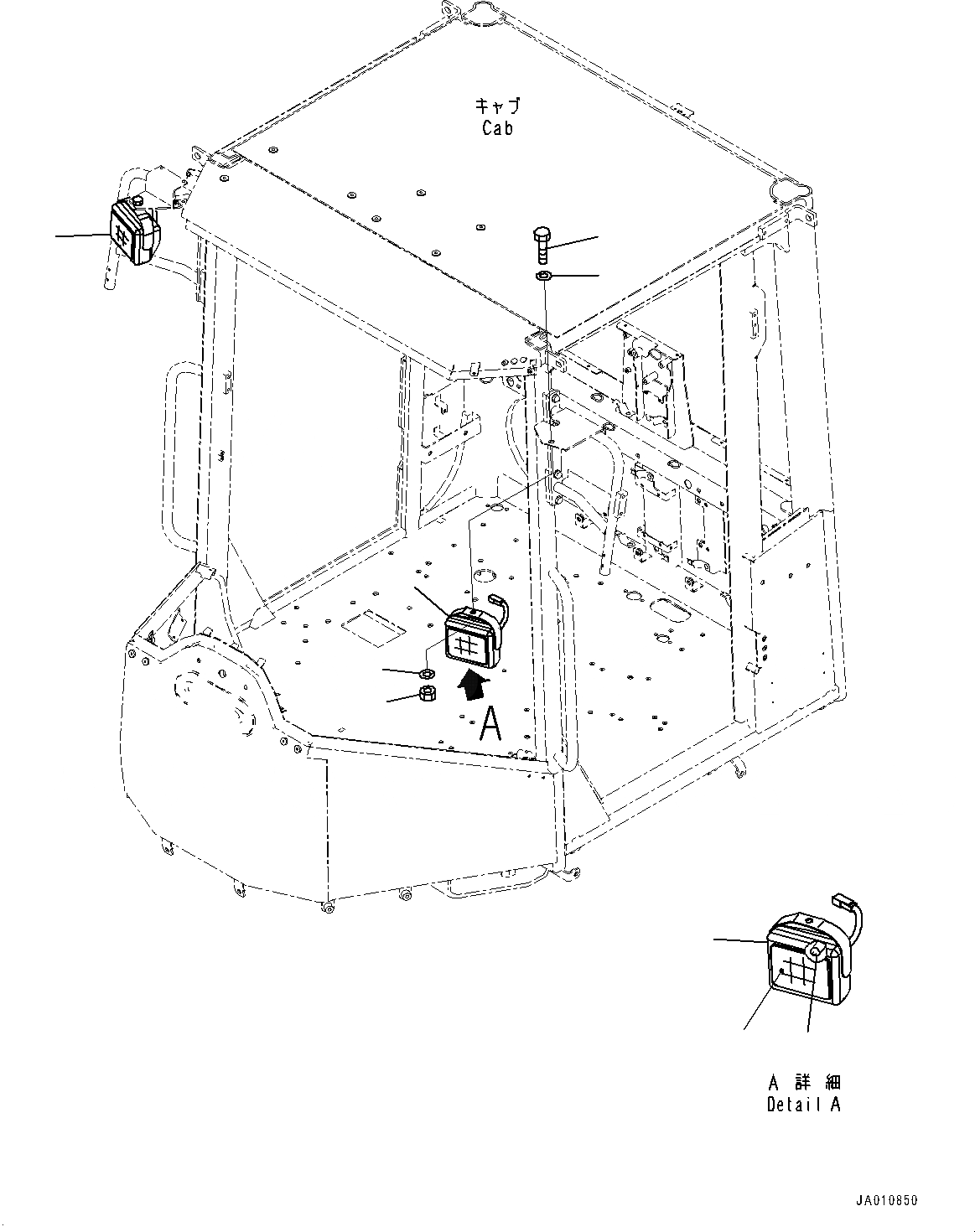 キャブ
Cab

A

A 詳細
Detail A

JA010850