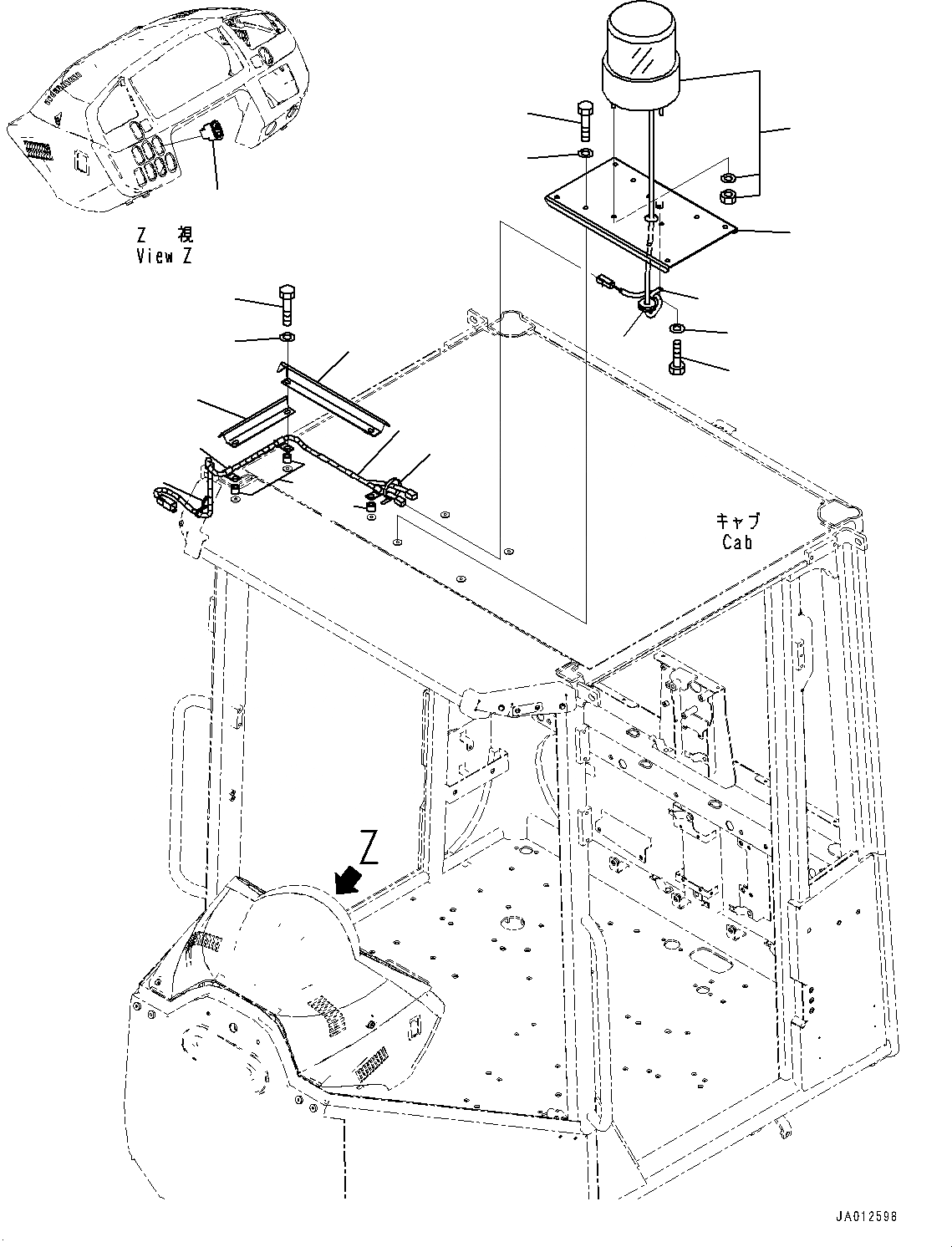 Z 視
View Z

キャブ
Cab

Z

JA012598