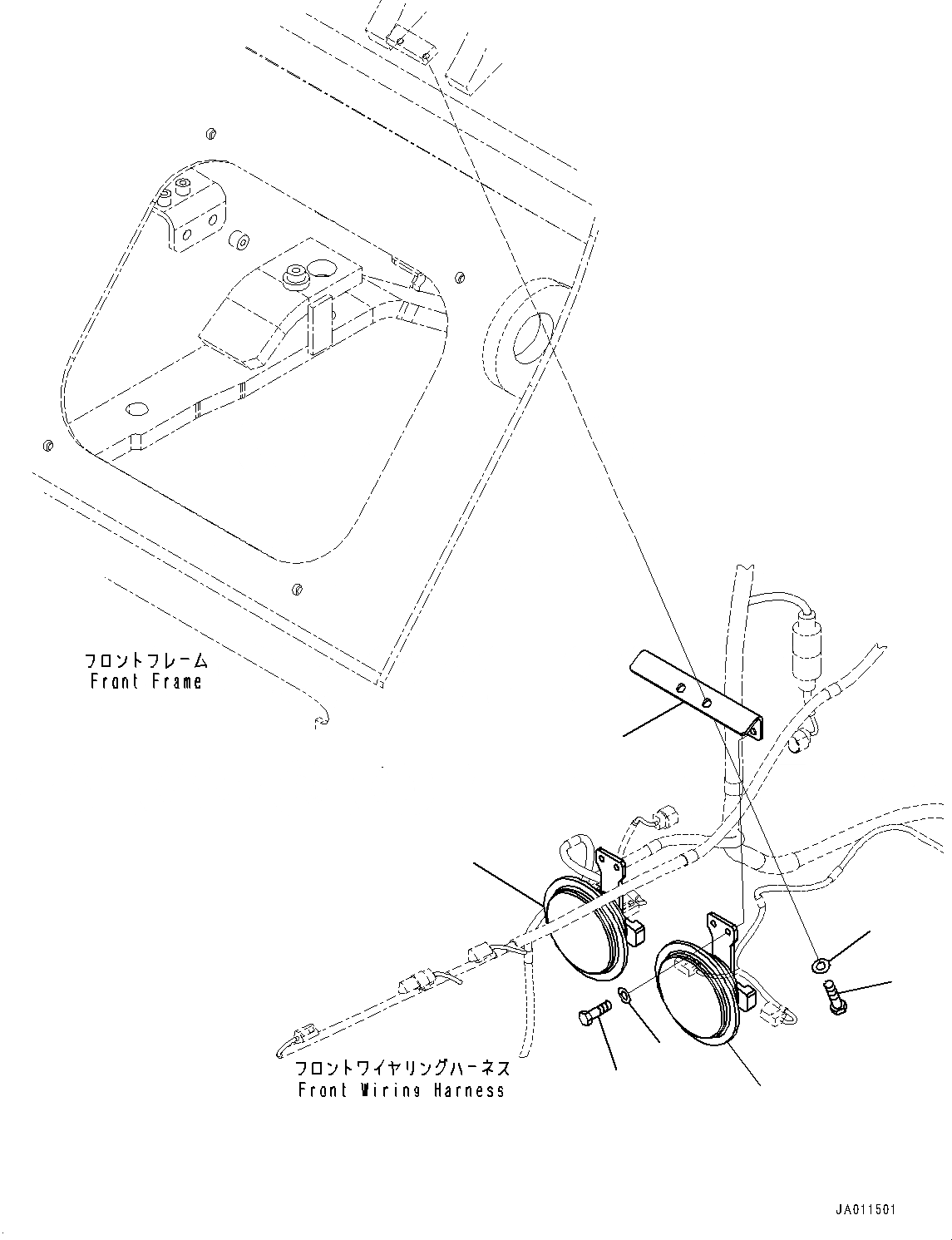 フロントフレーム
Front Frame

フロントワイヤリングハーネス
Front Wiring Harness

JA011501