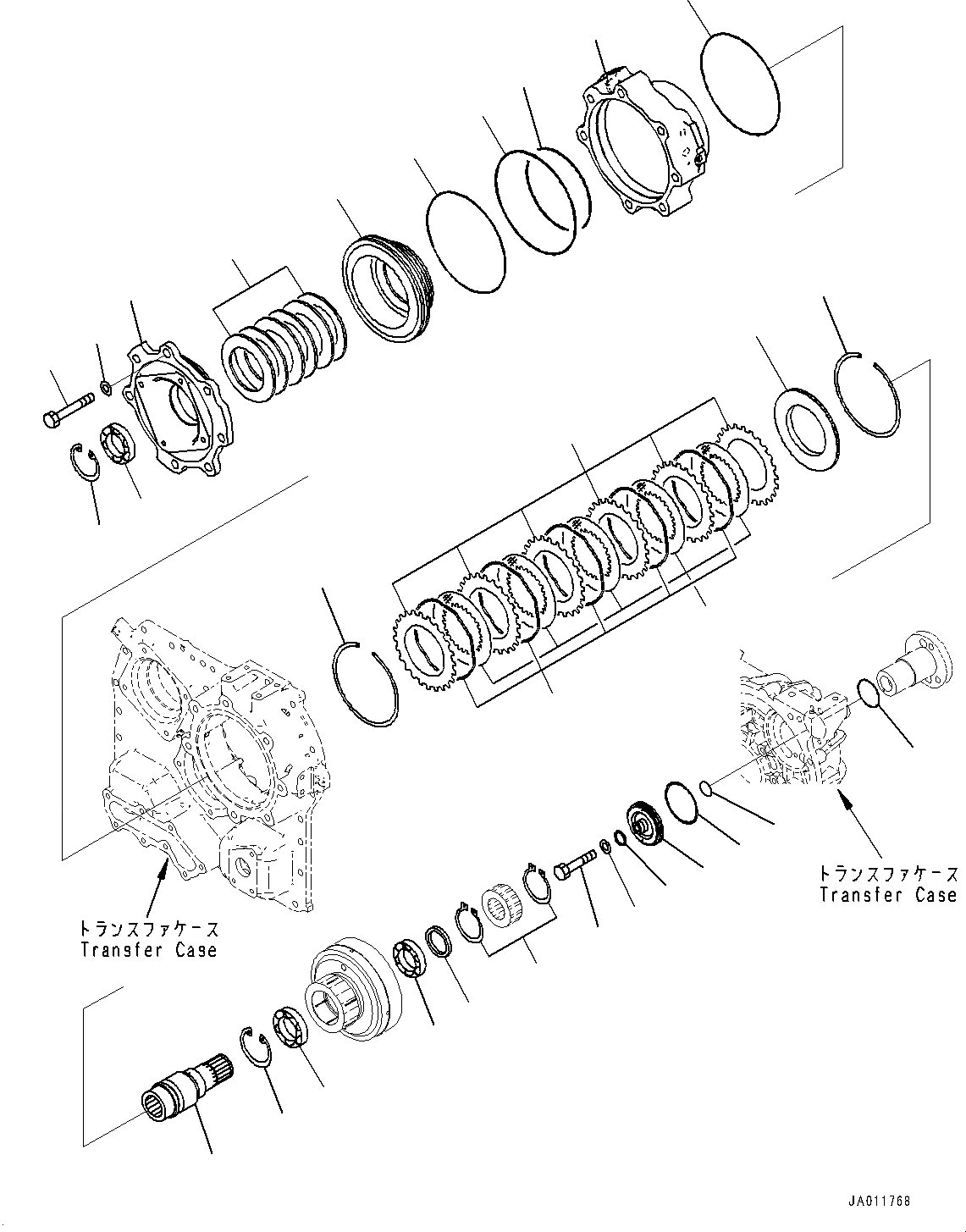 トランスファケース
Transfer Case

トランスファケース
Transfer Case

JA011768