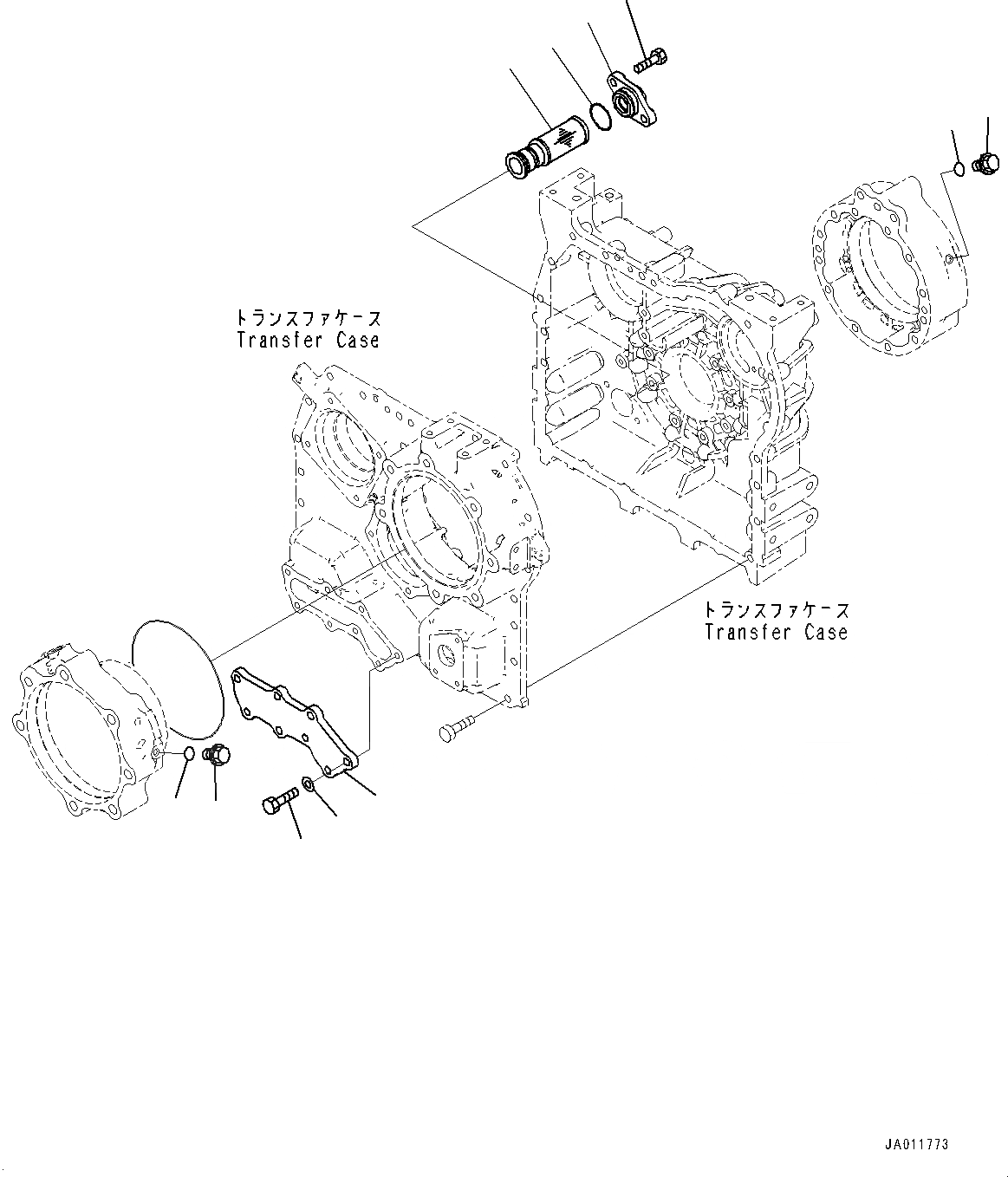 トランスファケース
Transfer Case

トランスファケース
Transfer Case

JA011773