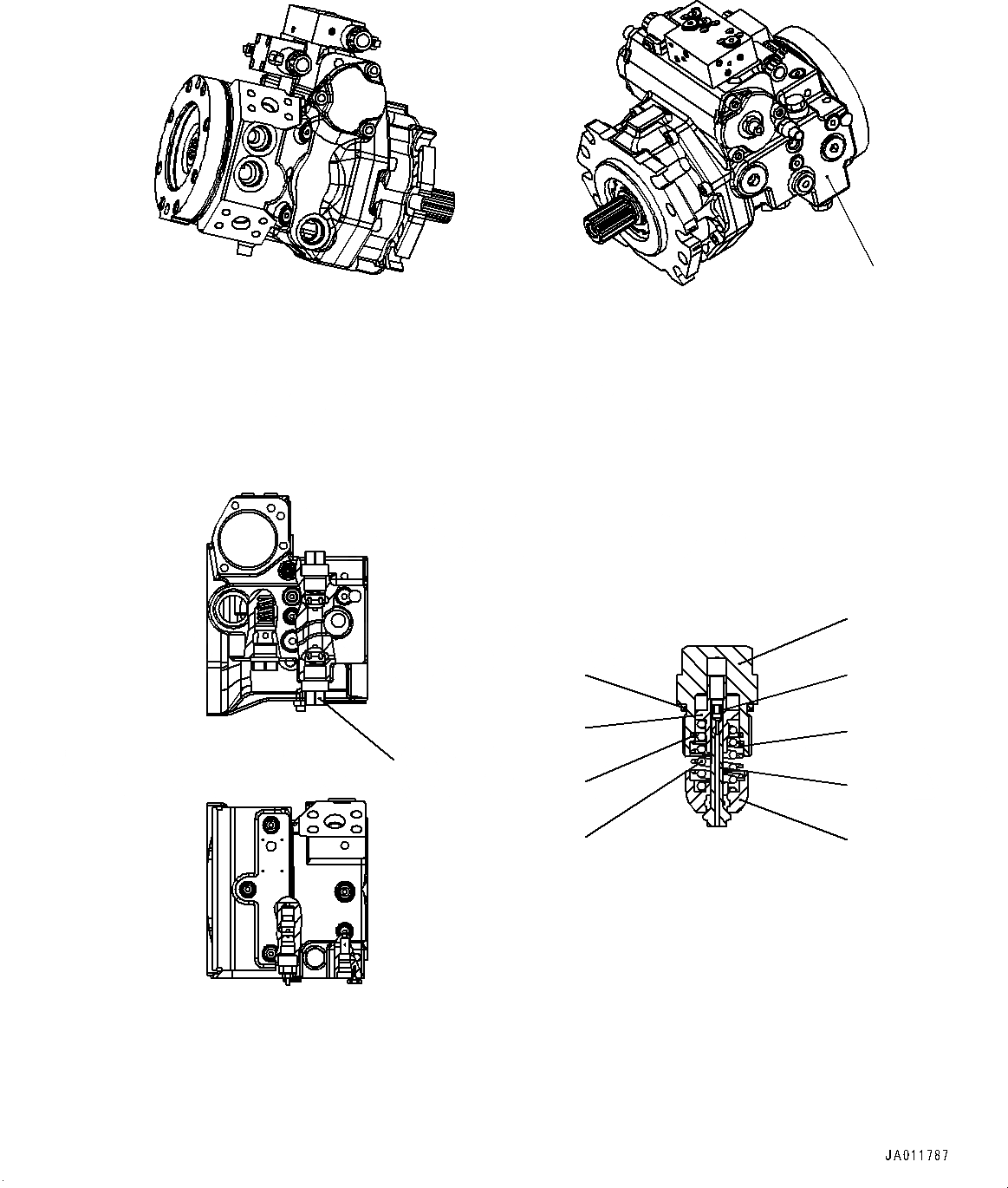 JA011787