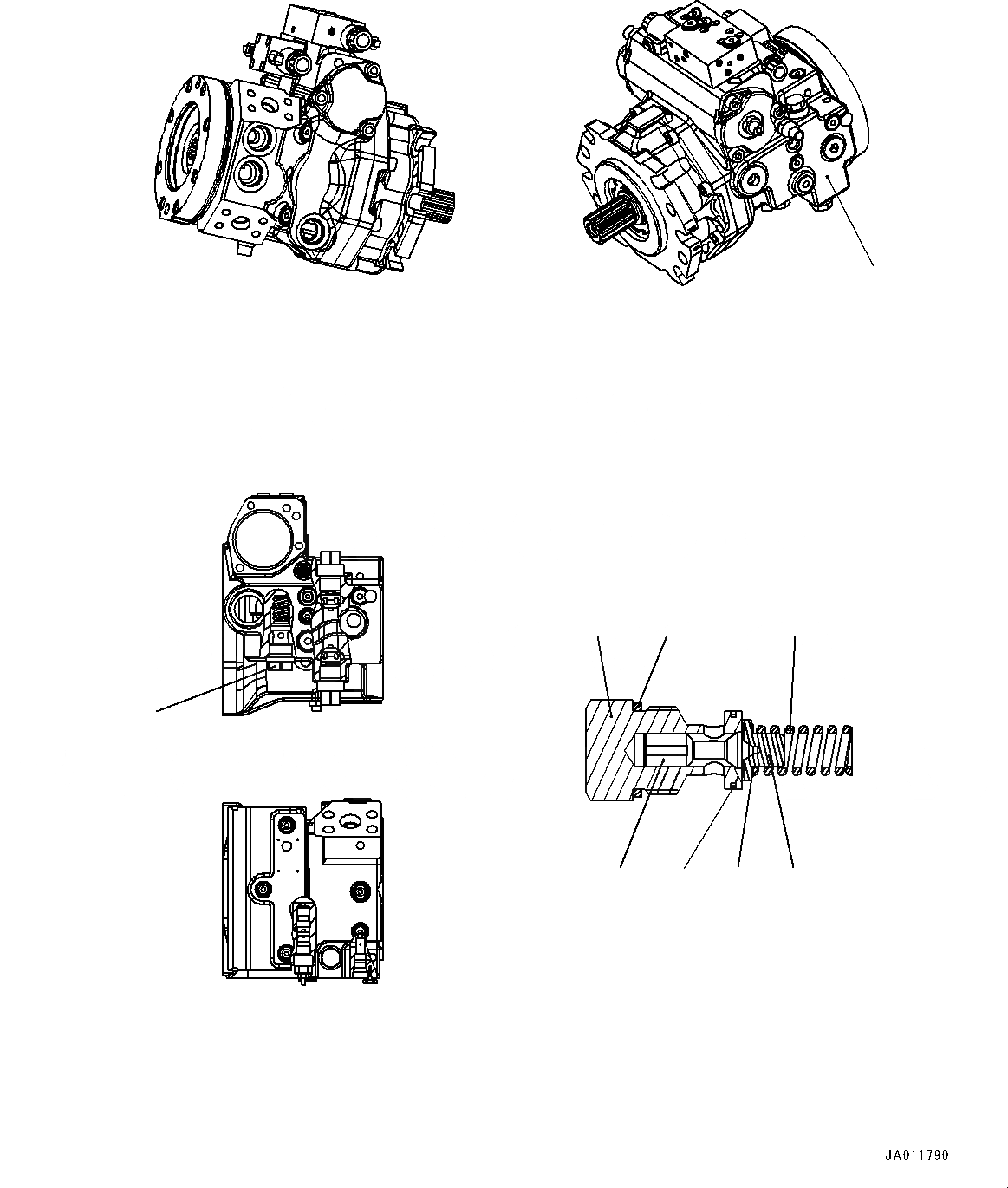 JA011790