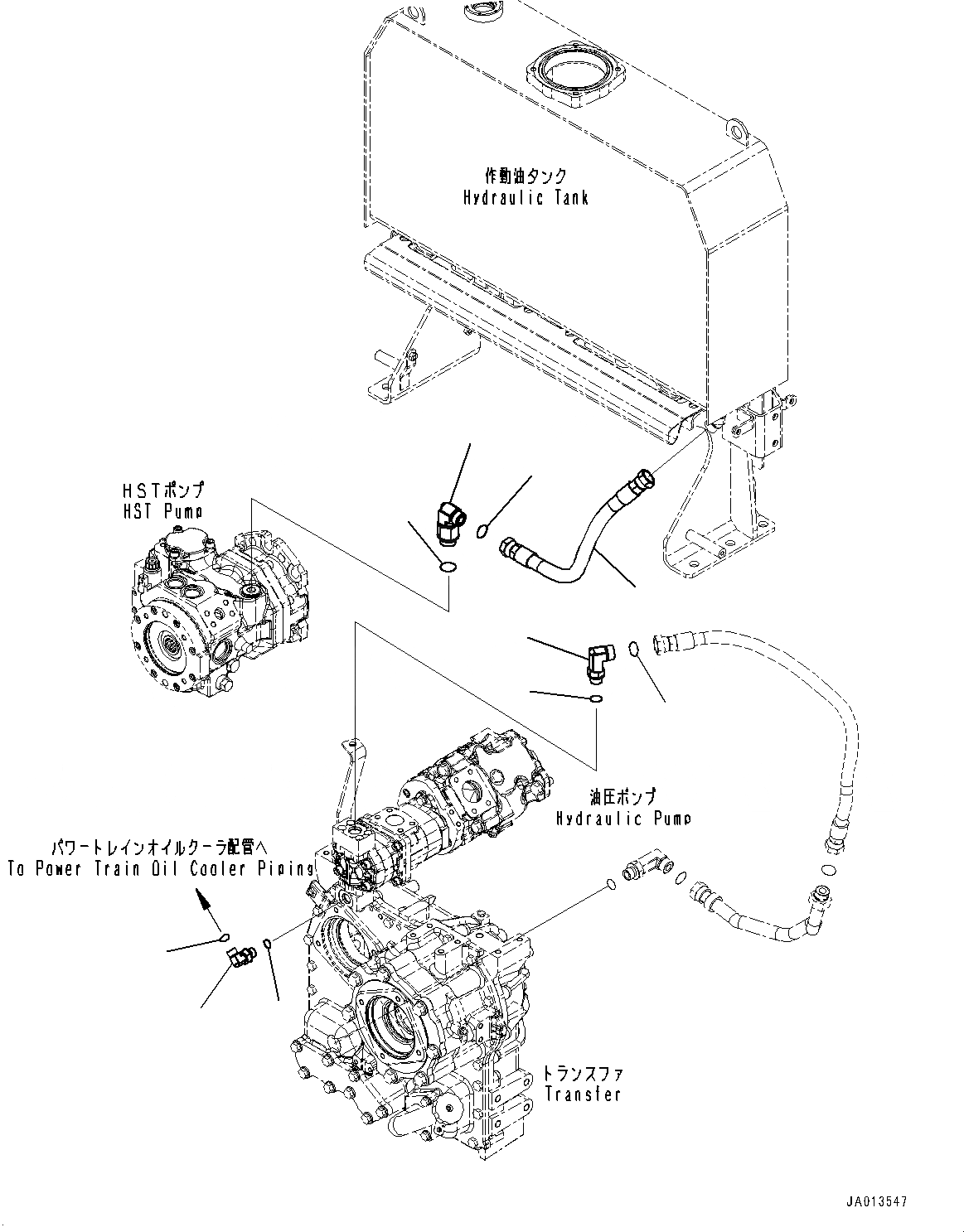 作動油タンク
Hydraulic Tank

HSTポンプ
HST Pump

油圧ポンプ
Hydraulic Pump

パワートレインオイルクーラ配管へ
To Power Train Oil Cooler Piping

トランスファ
Transfer

JA013547