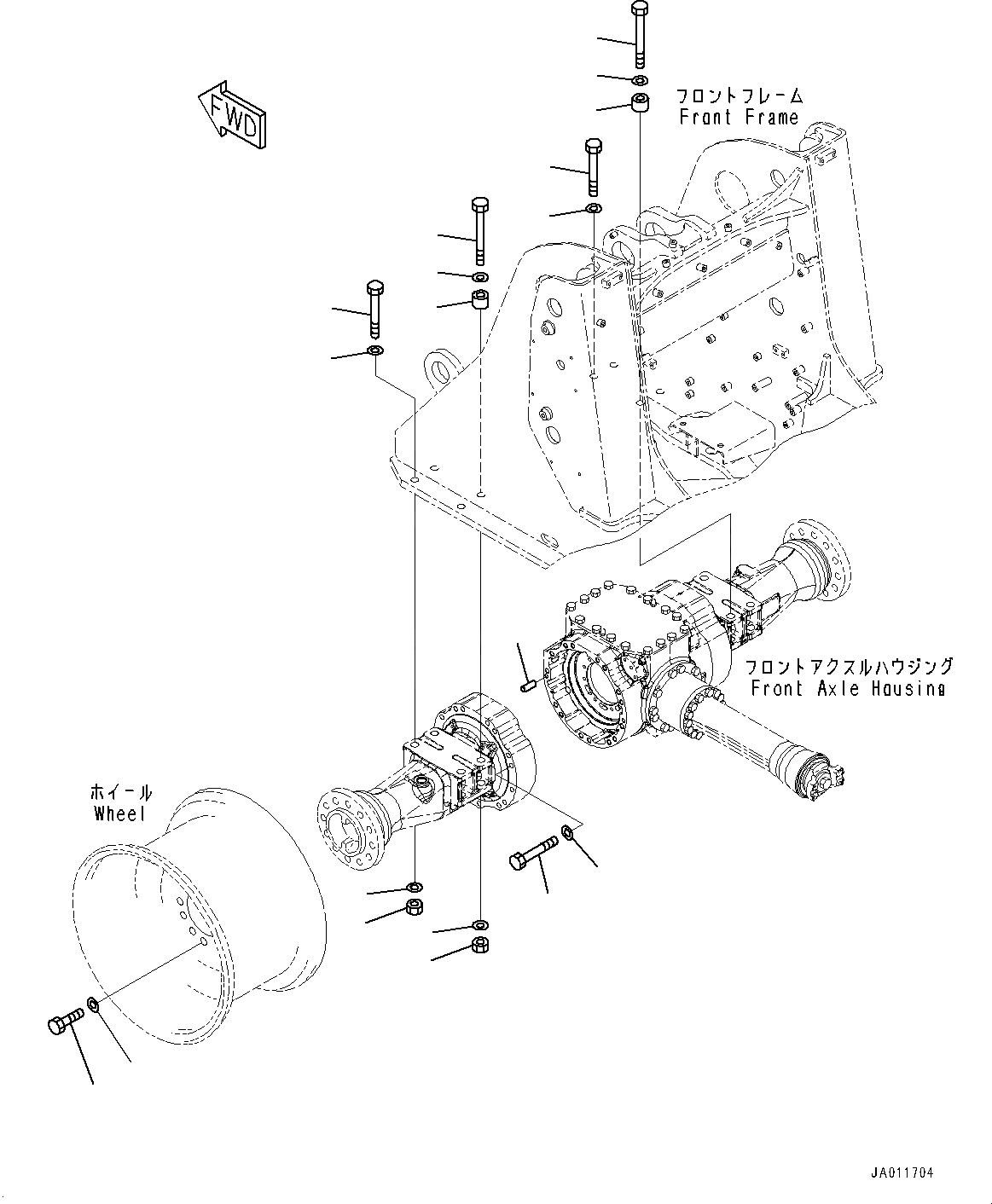 FWD

フロントフレーム
Front Frame

フロントアクスルハウジング
Front Axle Housing

ホイール
Wheel

JA011704