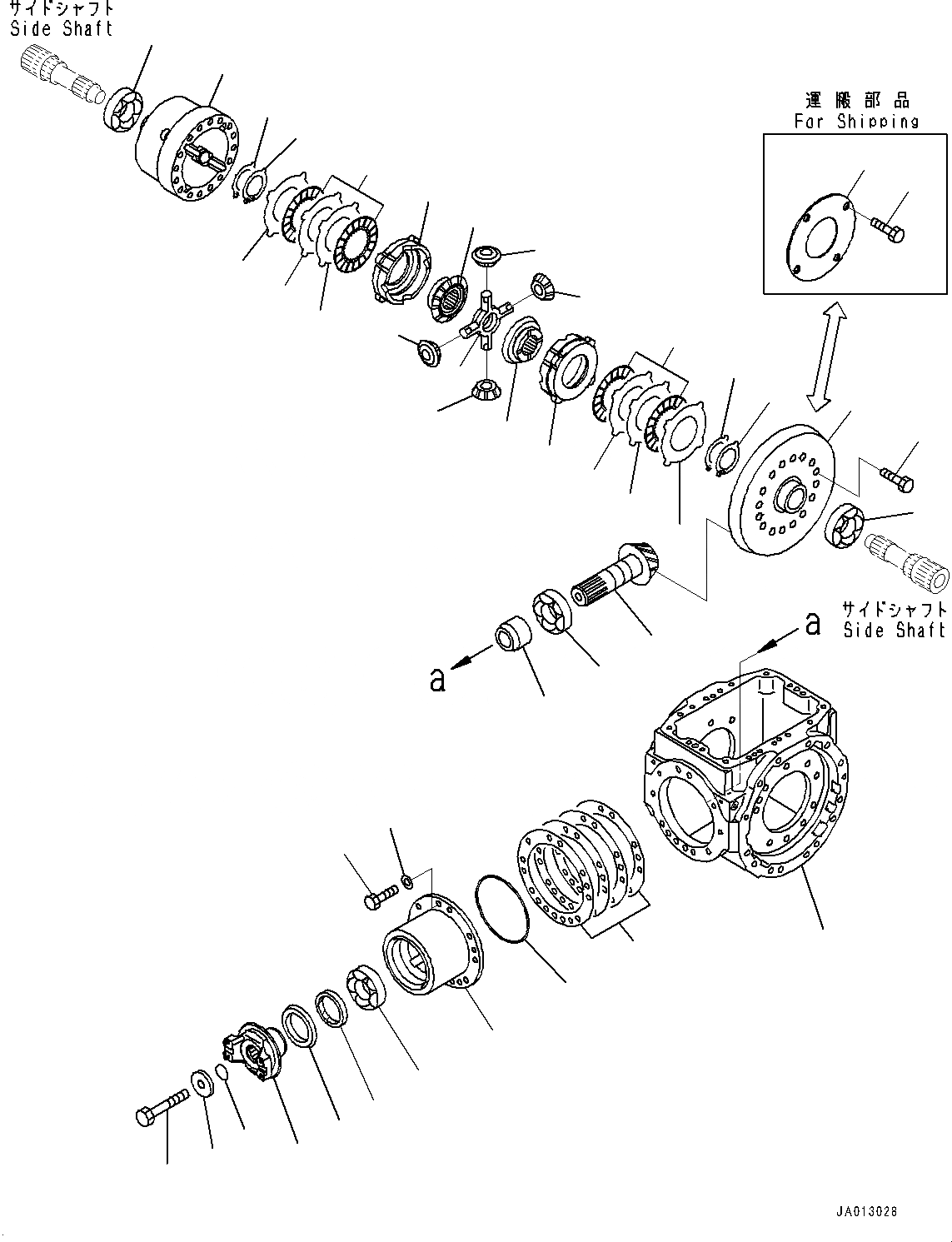 サイドシャフト
Side Shaft

運搬部品
For Shipping

サイドシャフト
Side Shaft

a

a

JA013028