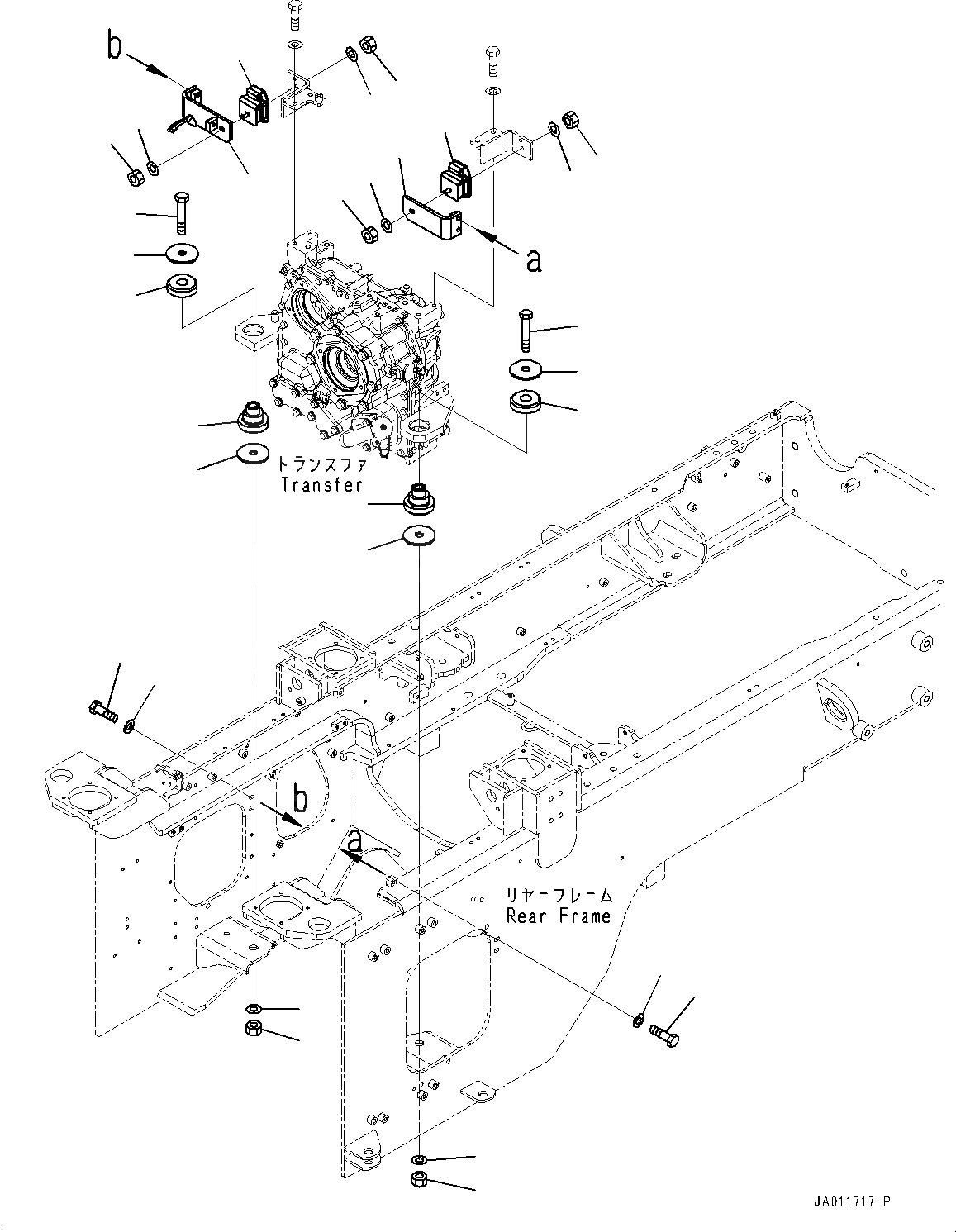 b

a

トランスファ
Transfer

b

a

リヤーフレーム
Rear Frame

JA011717-P