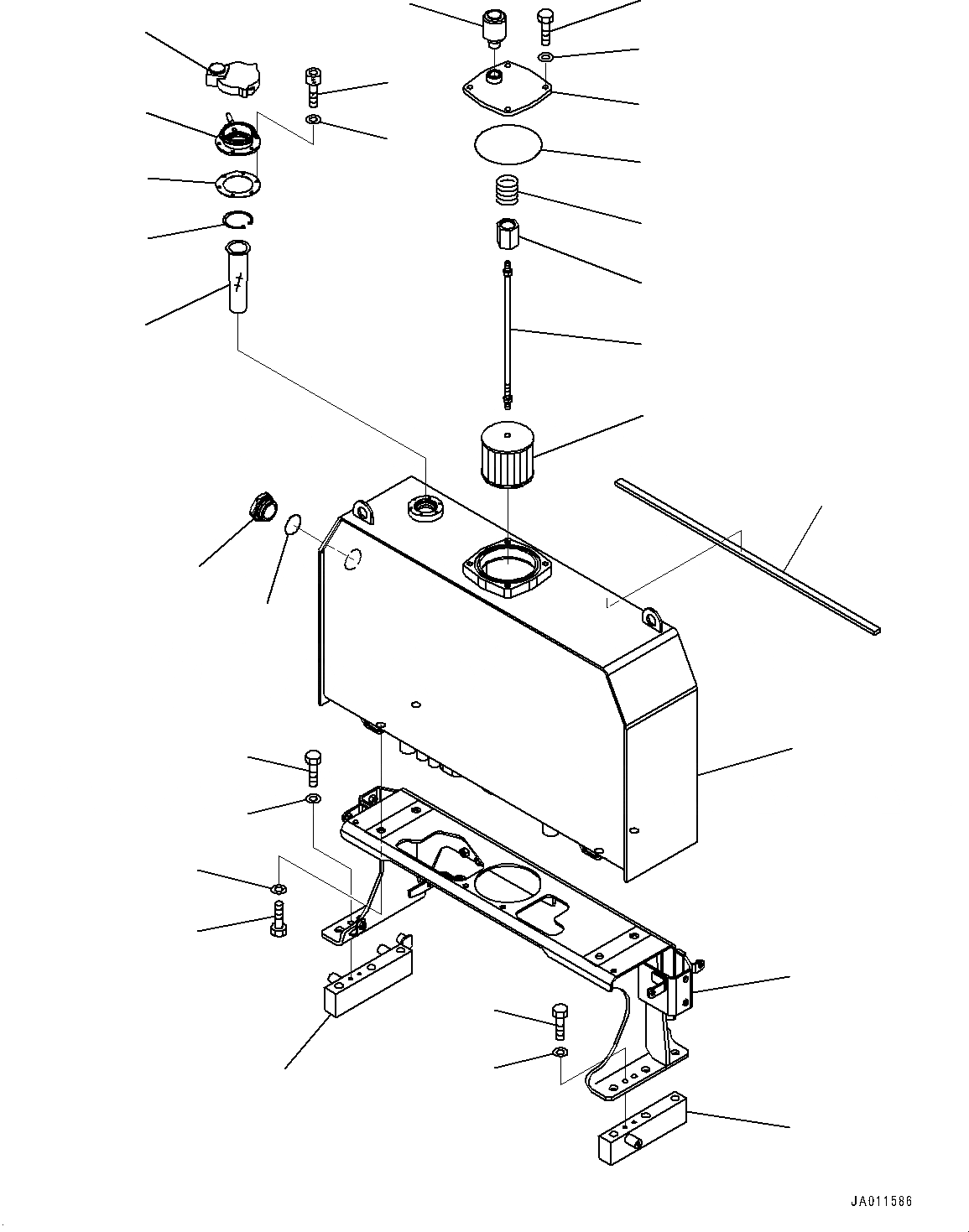 JA011586