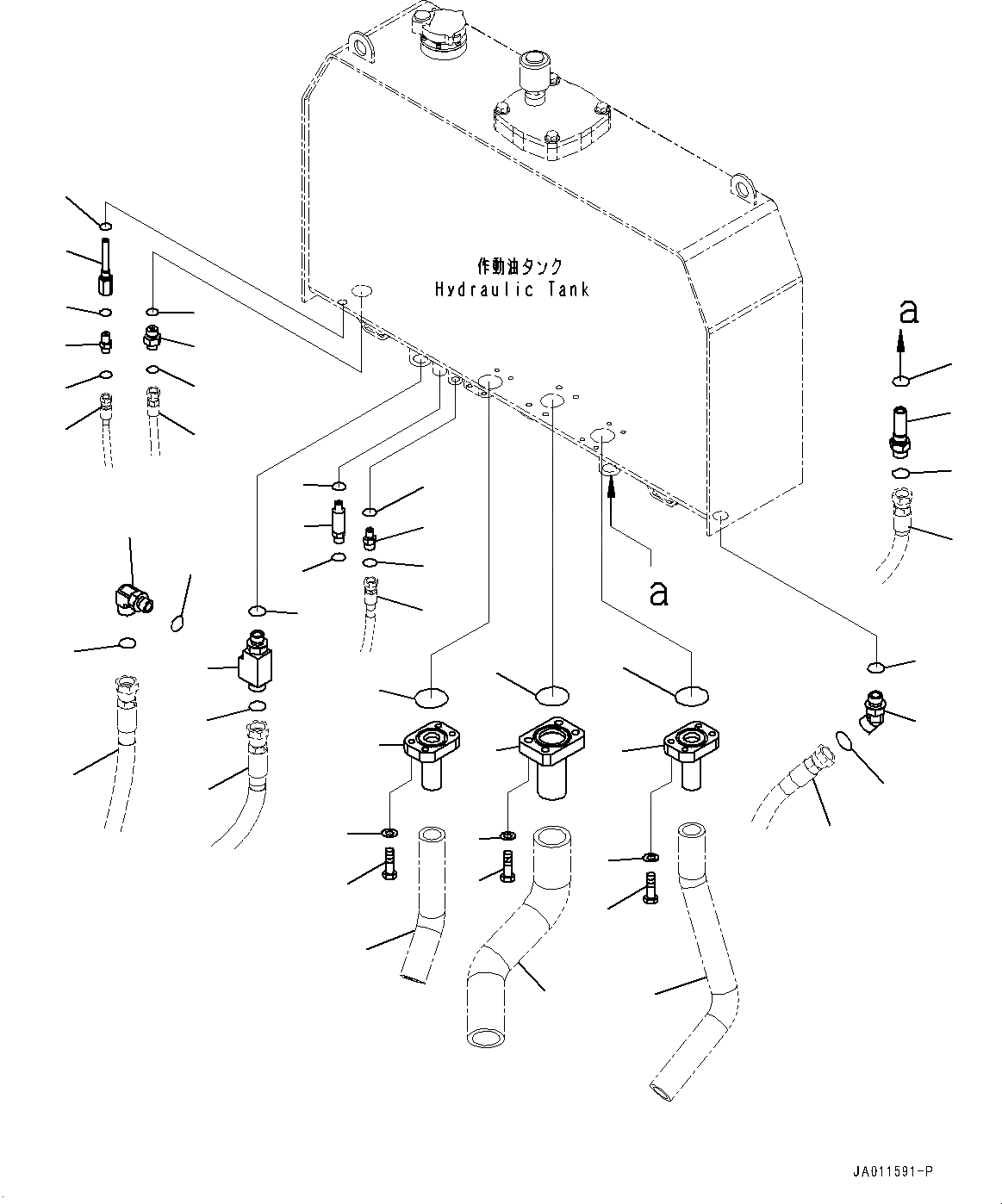 作動油タンク
Hydraulic Tank

a

a

JA011591-P