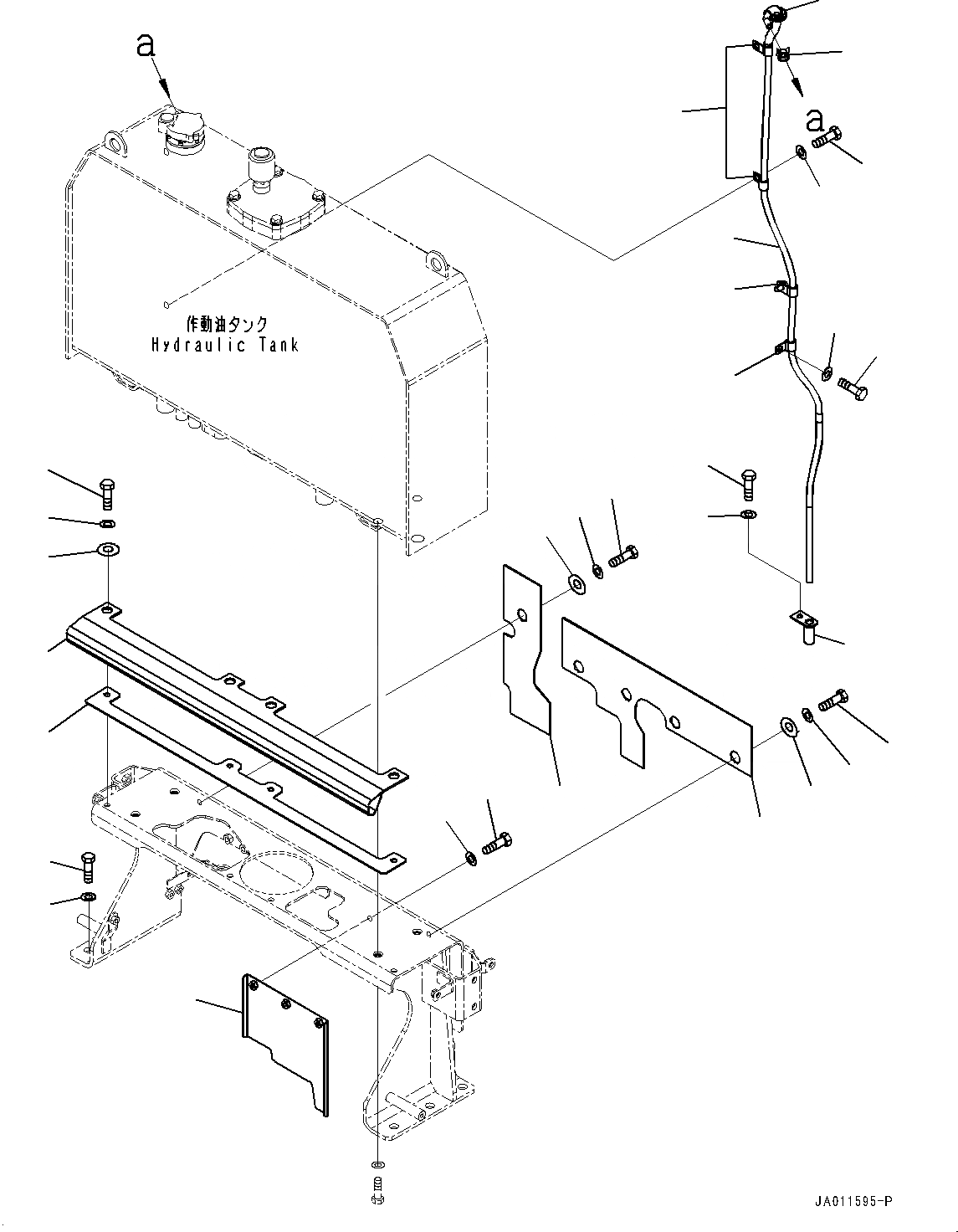 a

a

作動油タンク
Hydraulic Tank

JA011595-P