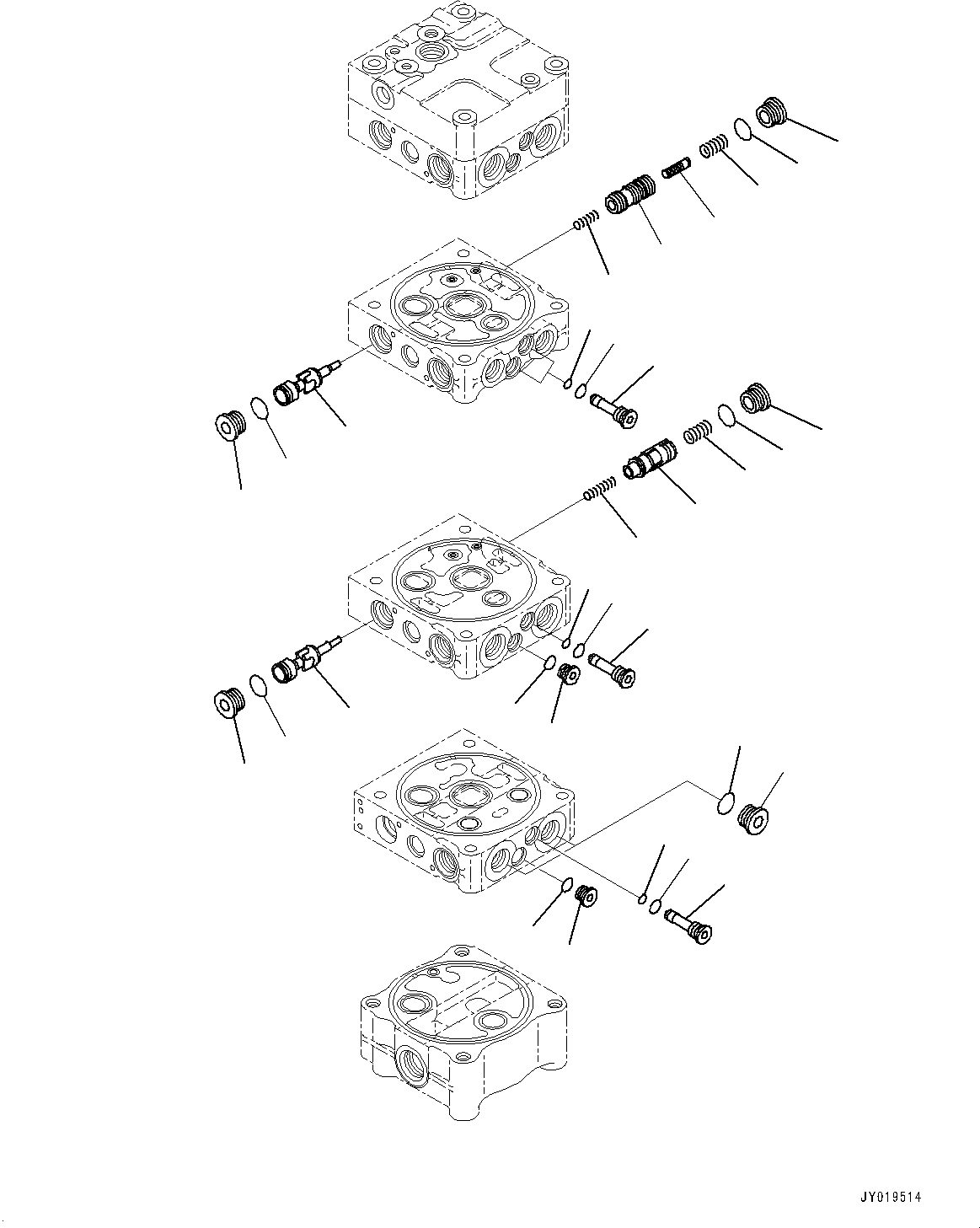 JY019514