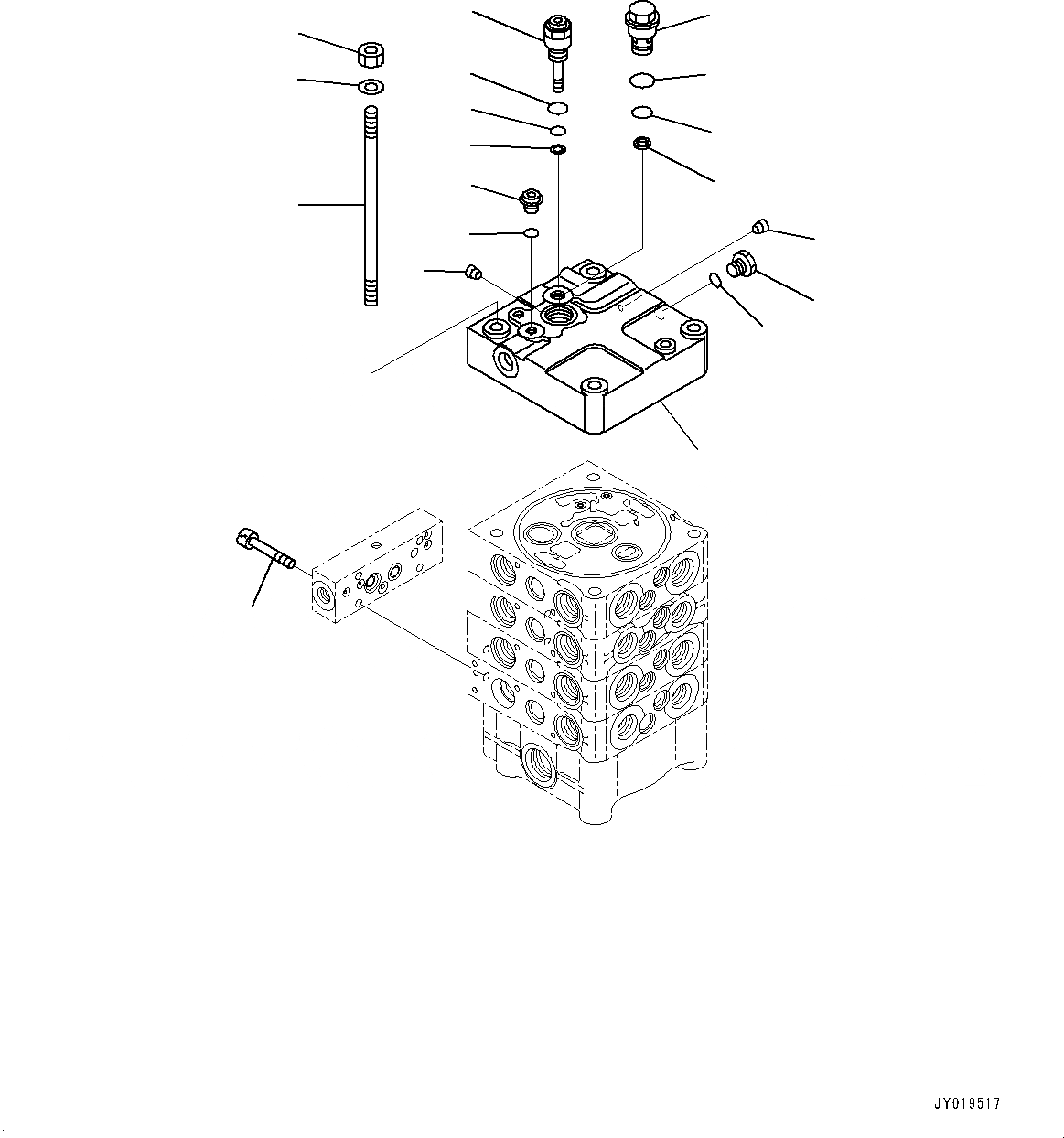 JY019517