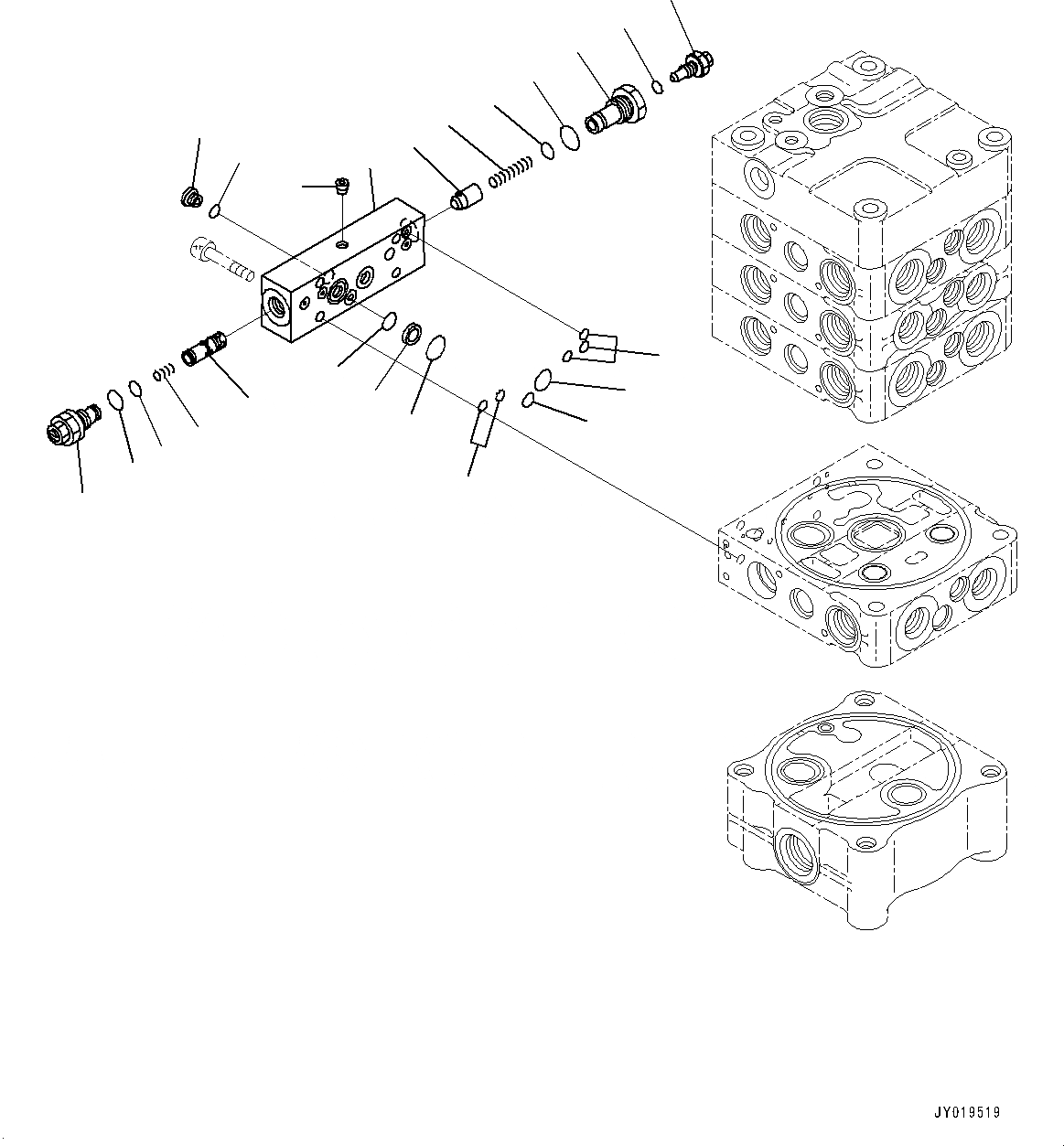 JY019519