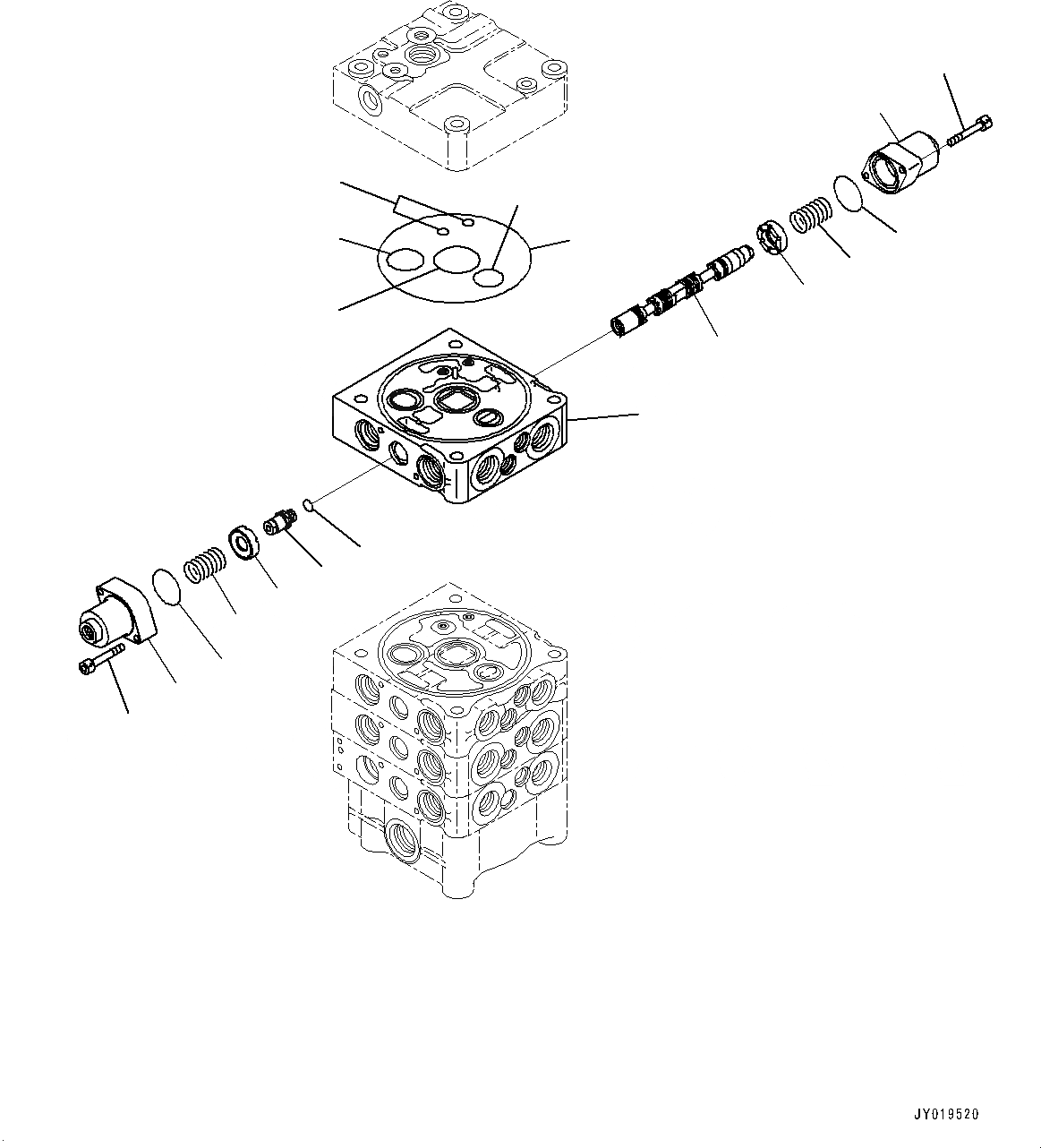 JY019520