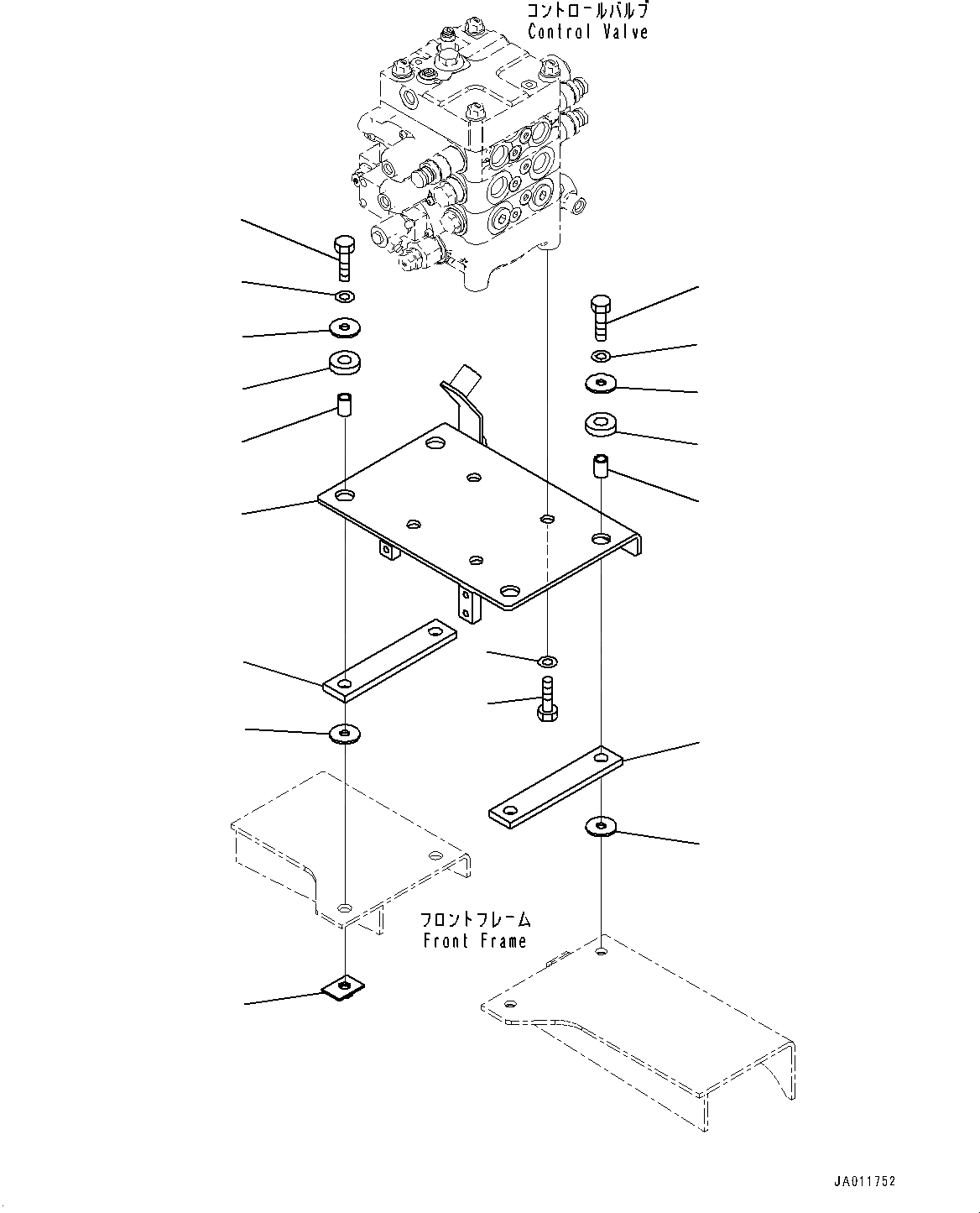 コントロールバルブ
Control Valve

フロントフレーム
Front Frame

JA011752