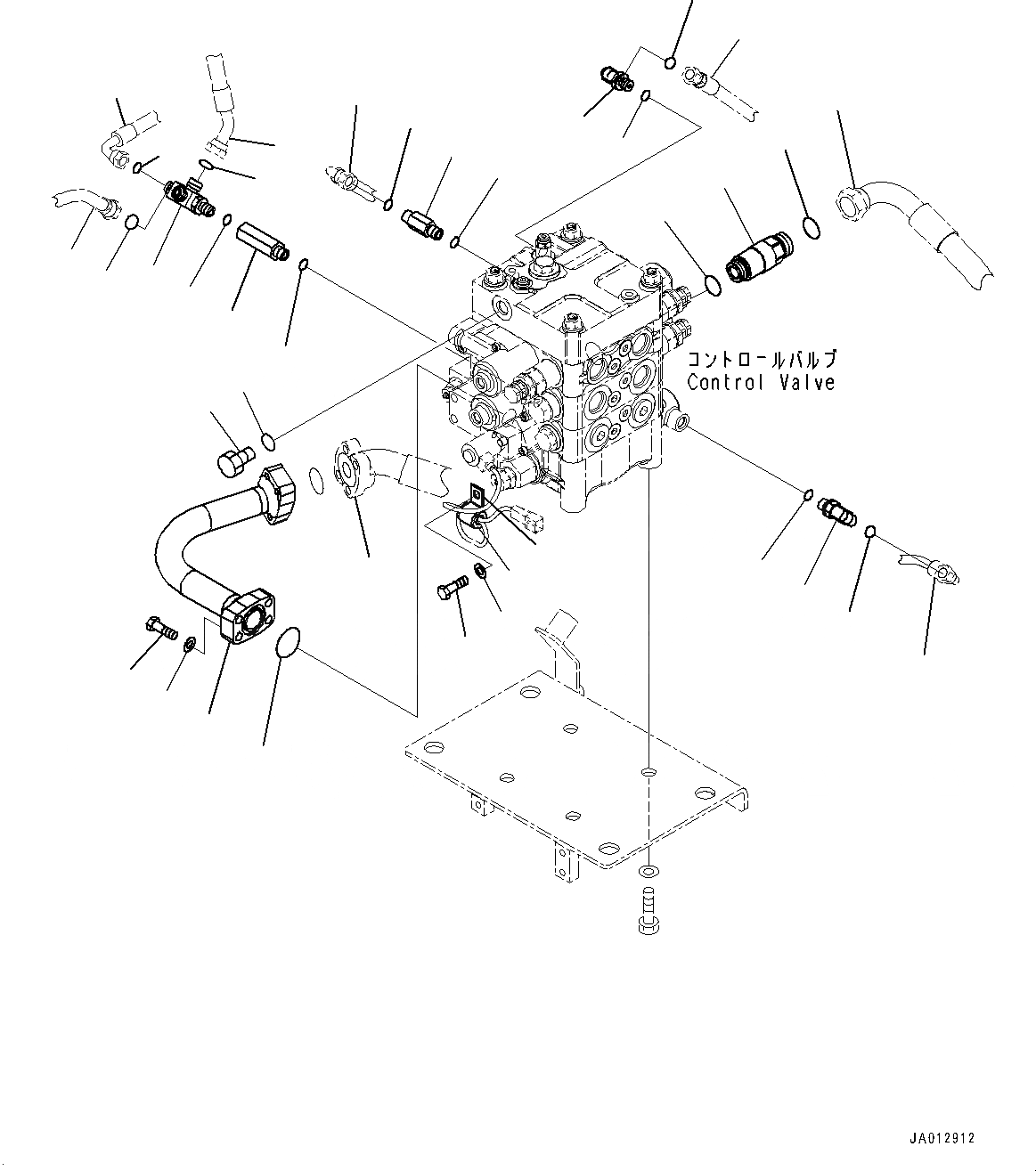 コントロールバルブ
Control Valve

JA012912