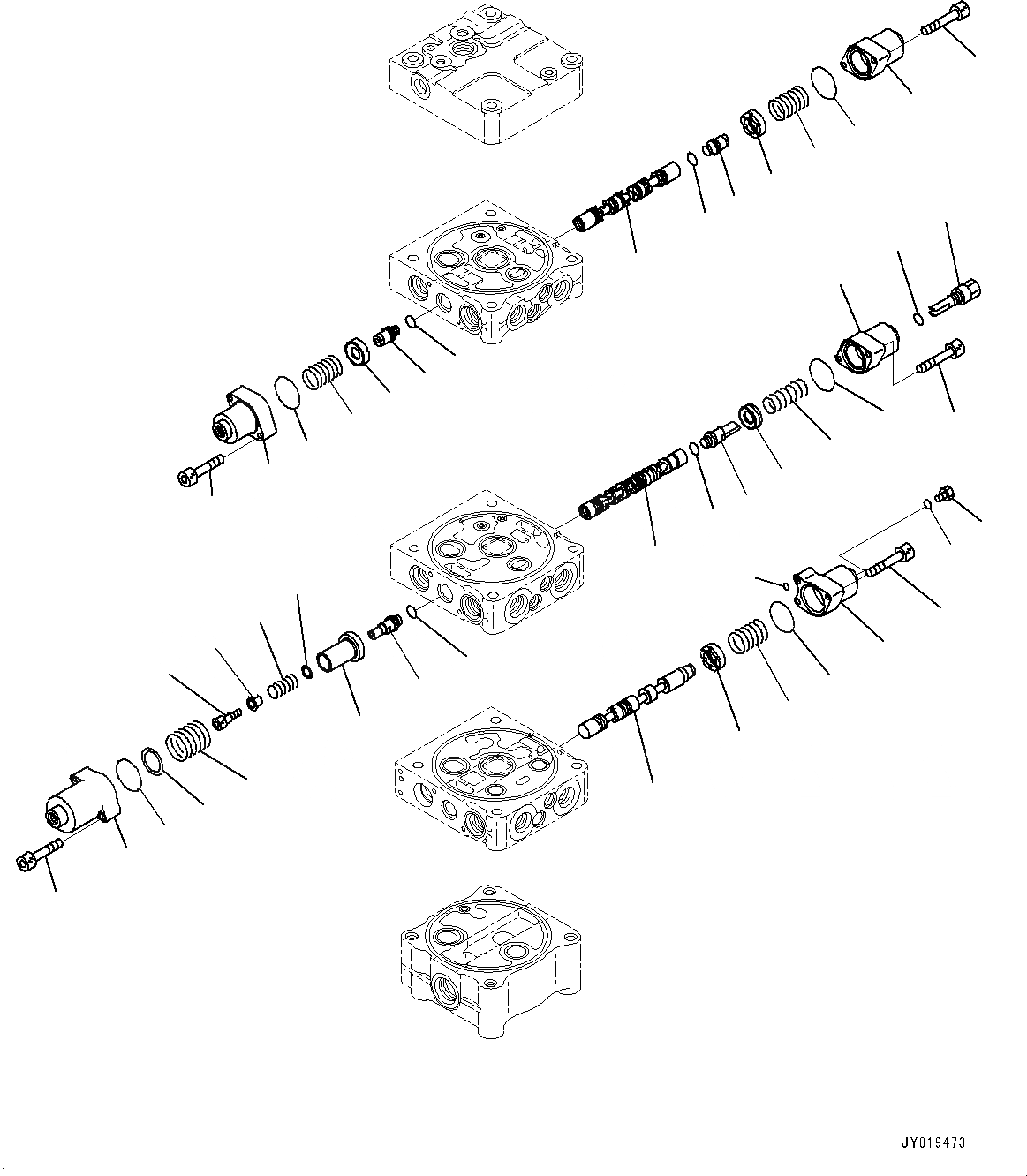 JY019473