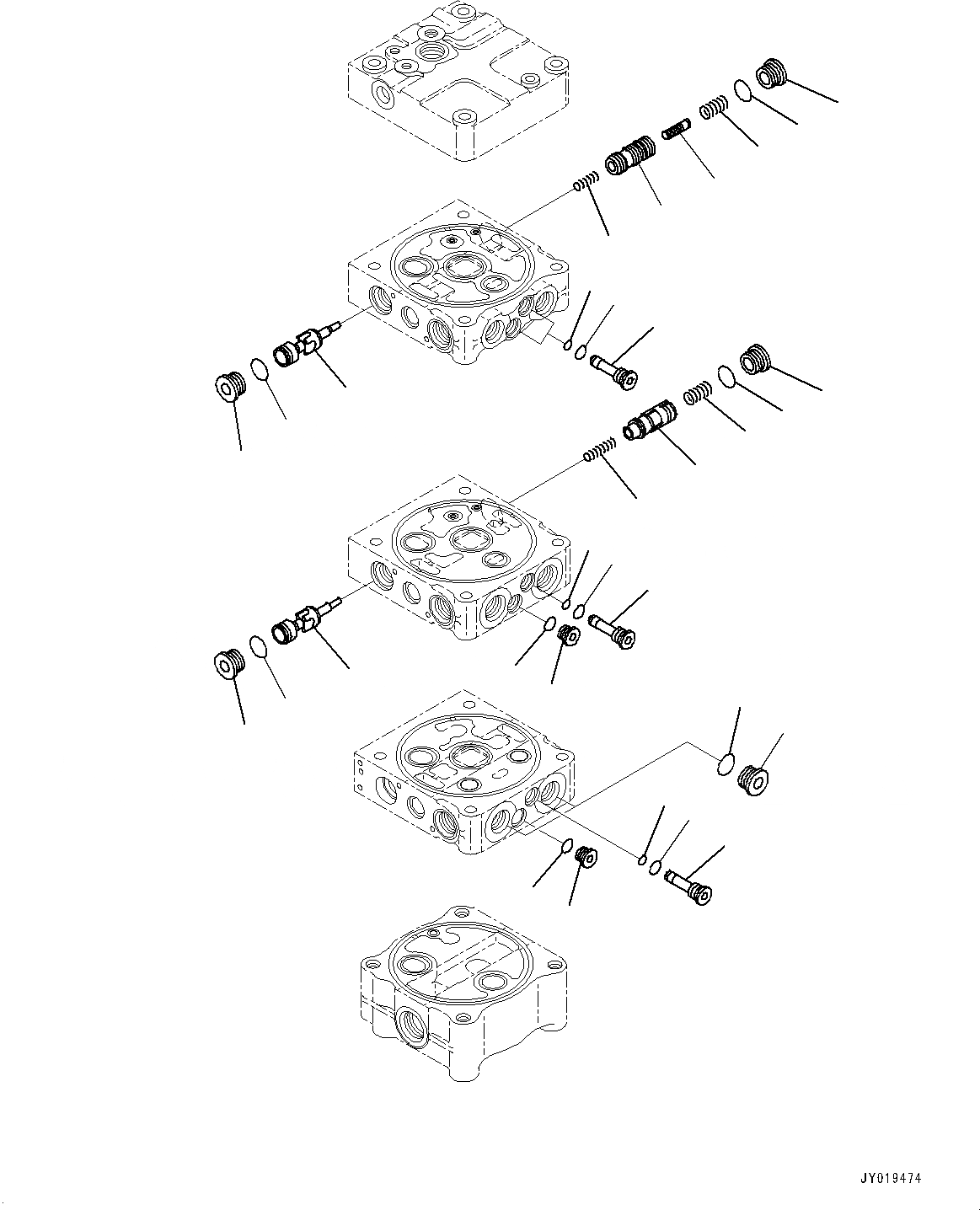 JY019474