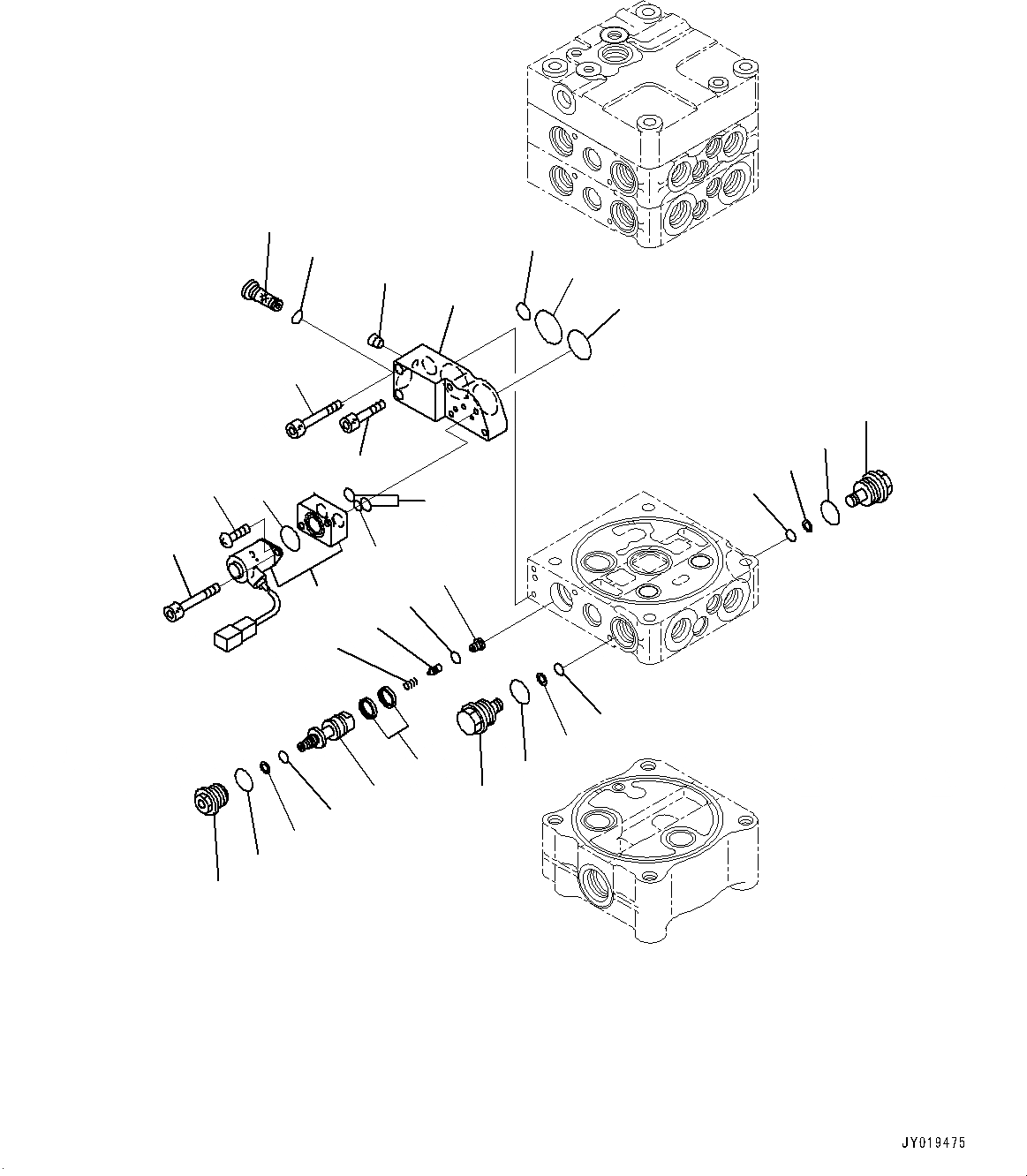 JY019475