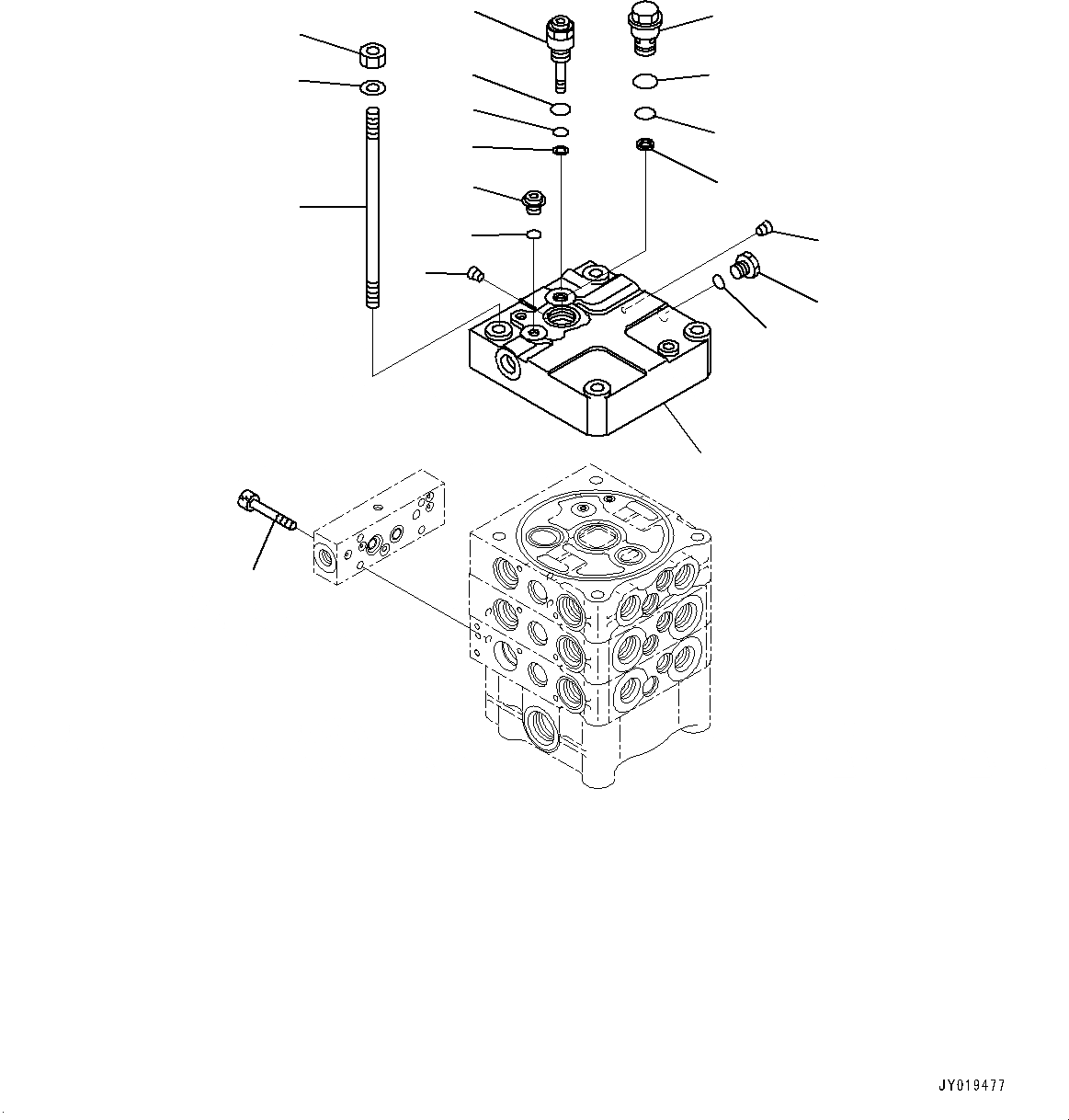 JY019477