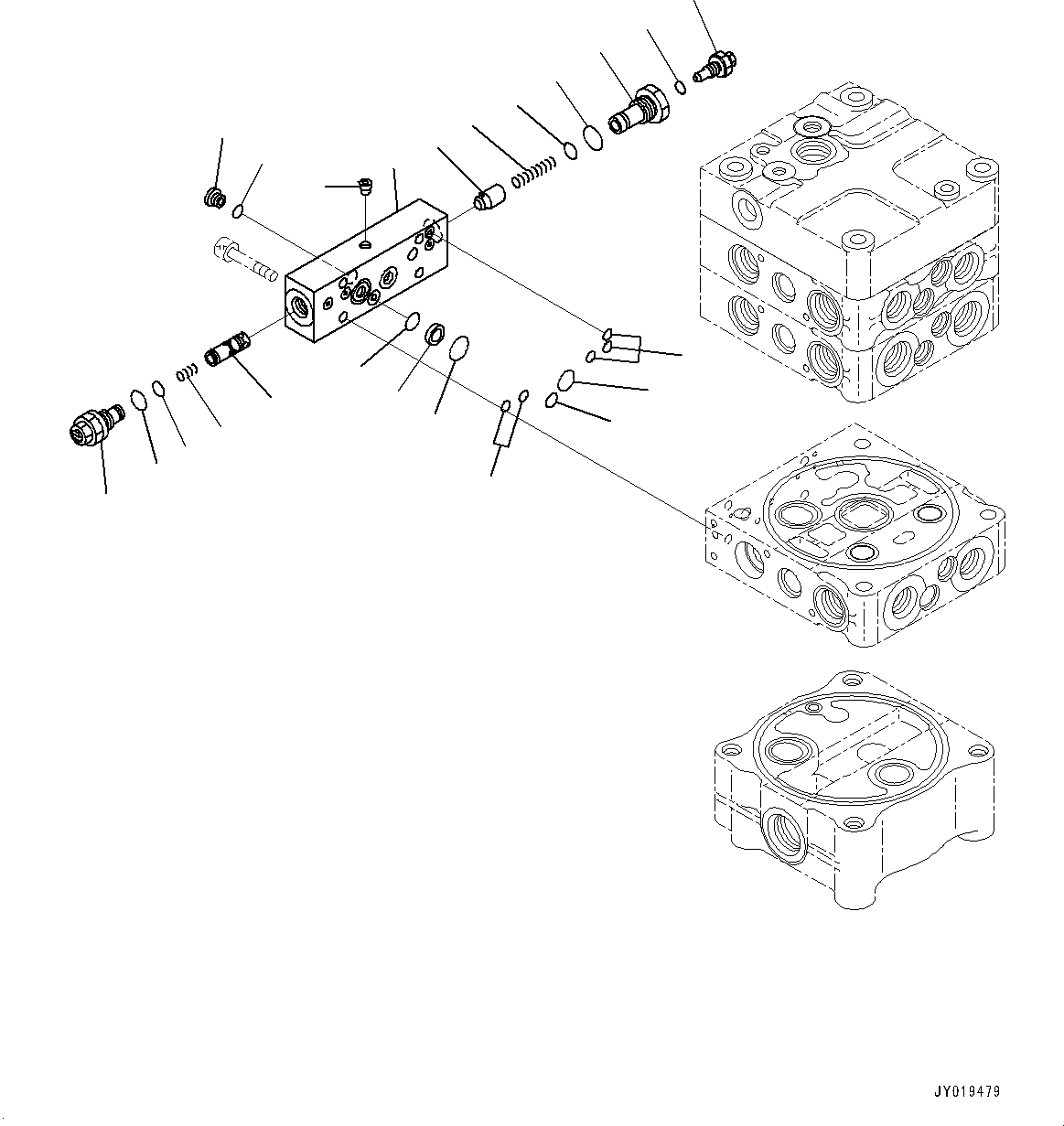 JY019479