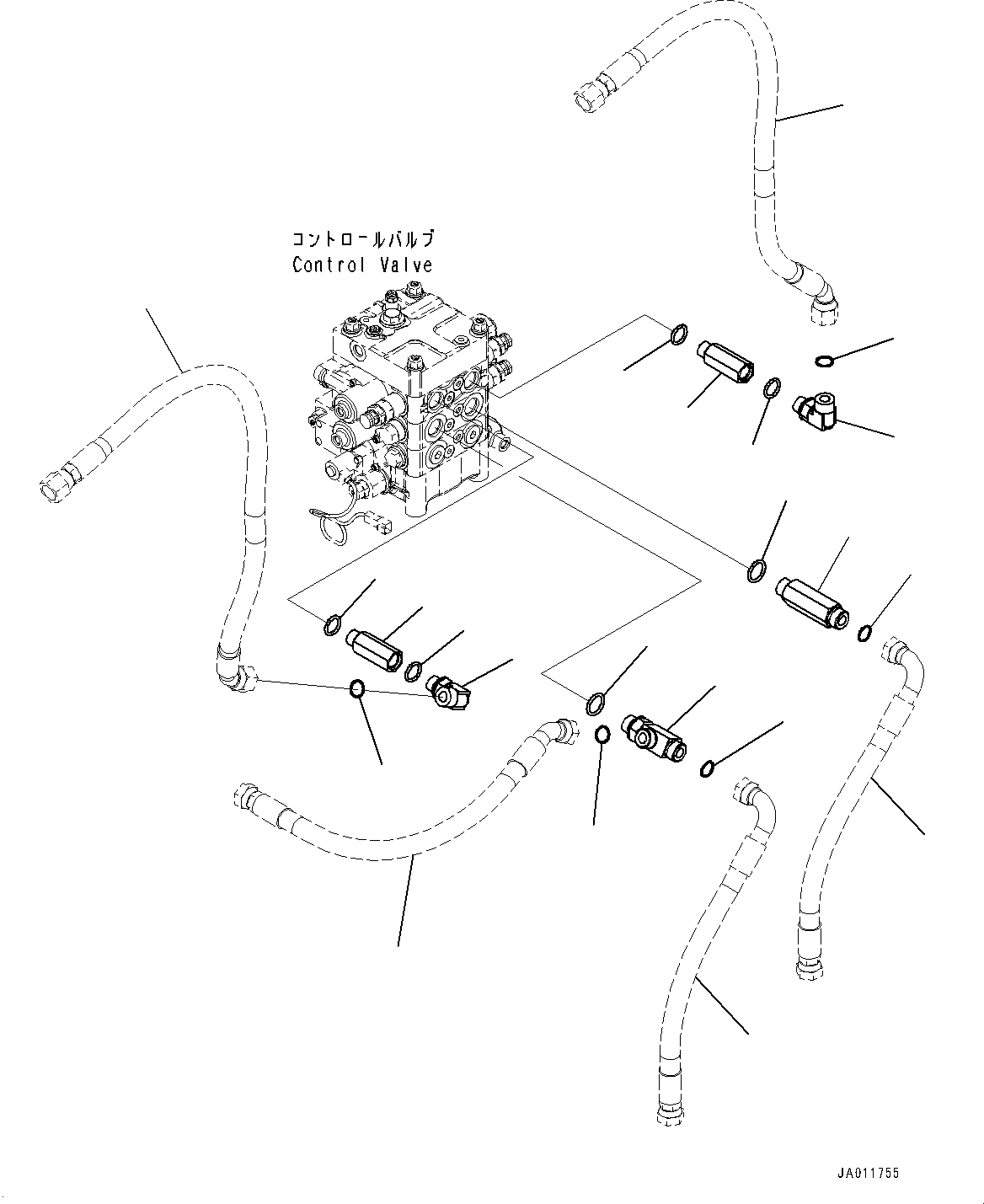 コントロールバルブ
Control Valve

JA011755