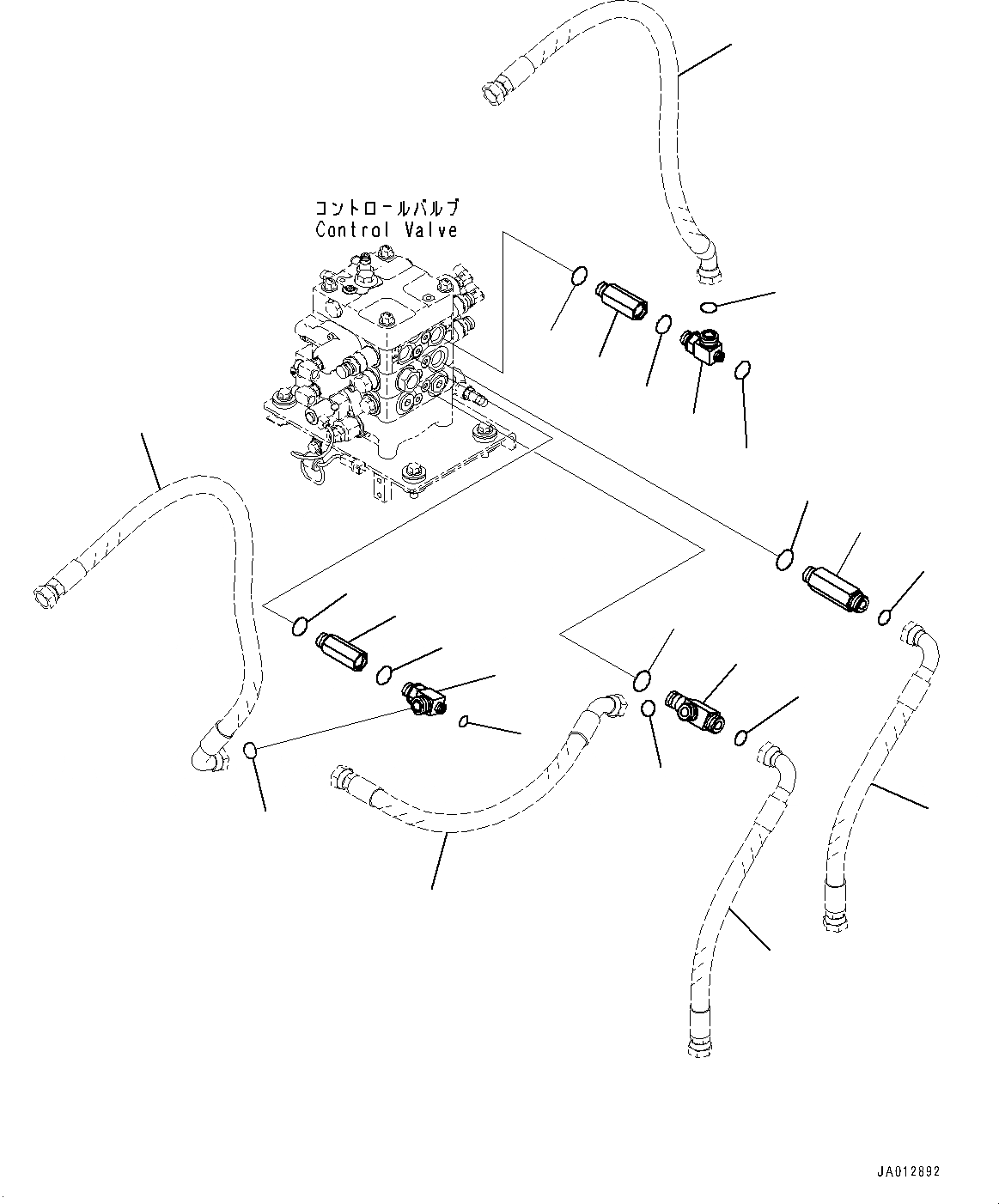 コントロールバルブ
Control Valve

JA012892