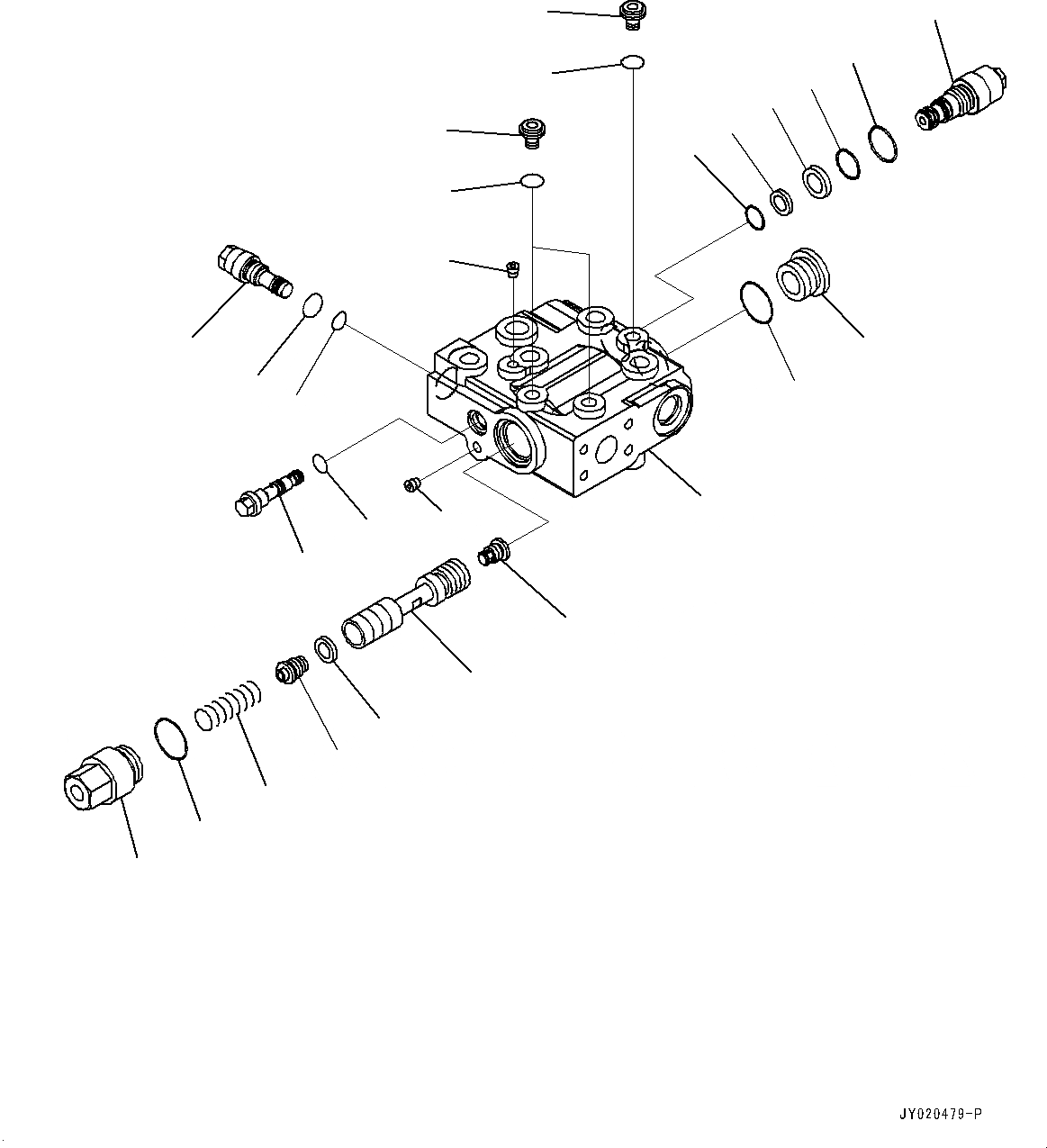 JY020479-P