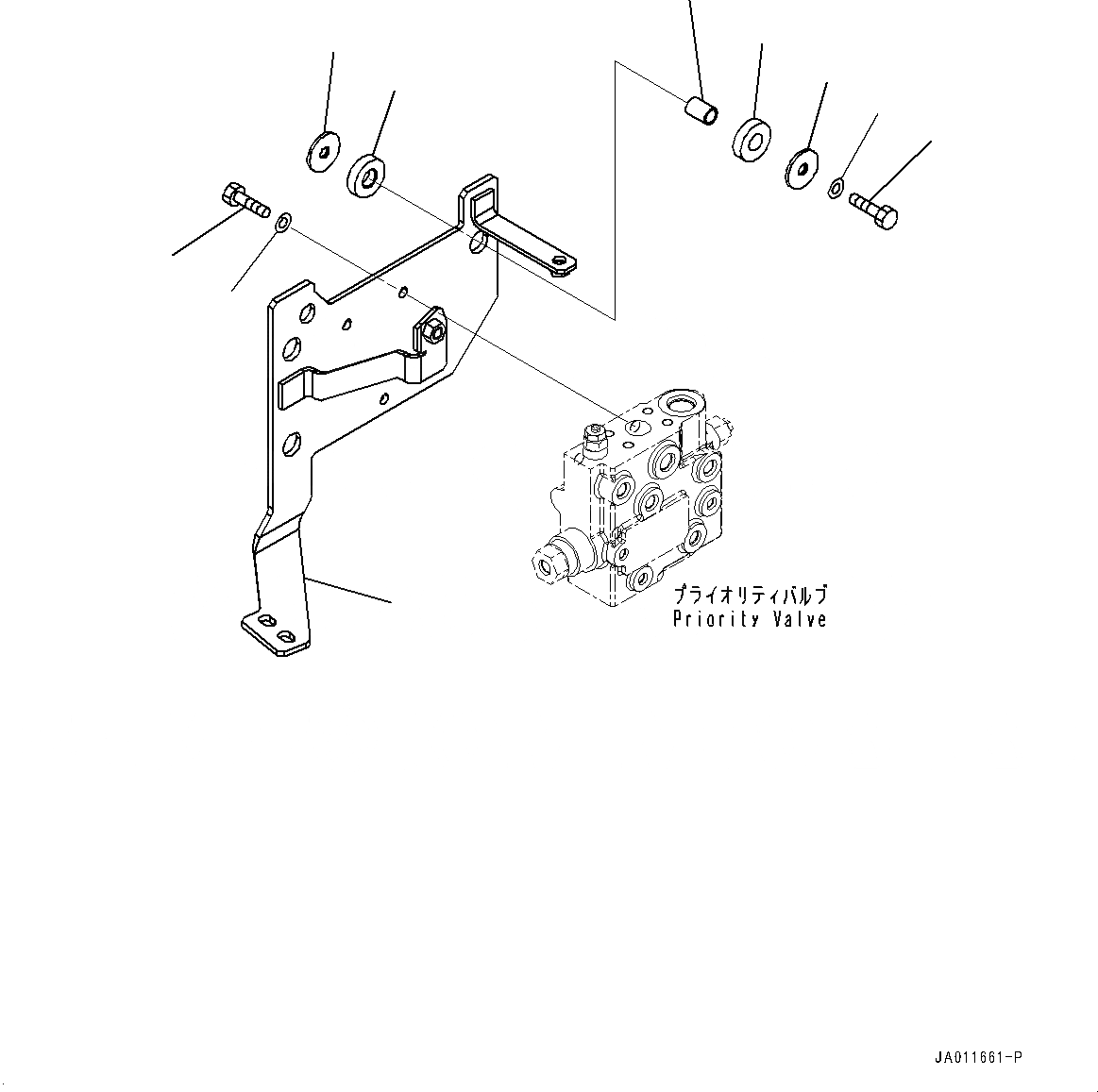 プライオリティバルブ
Priority Valve

JA011661-P