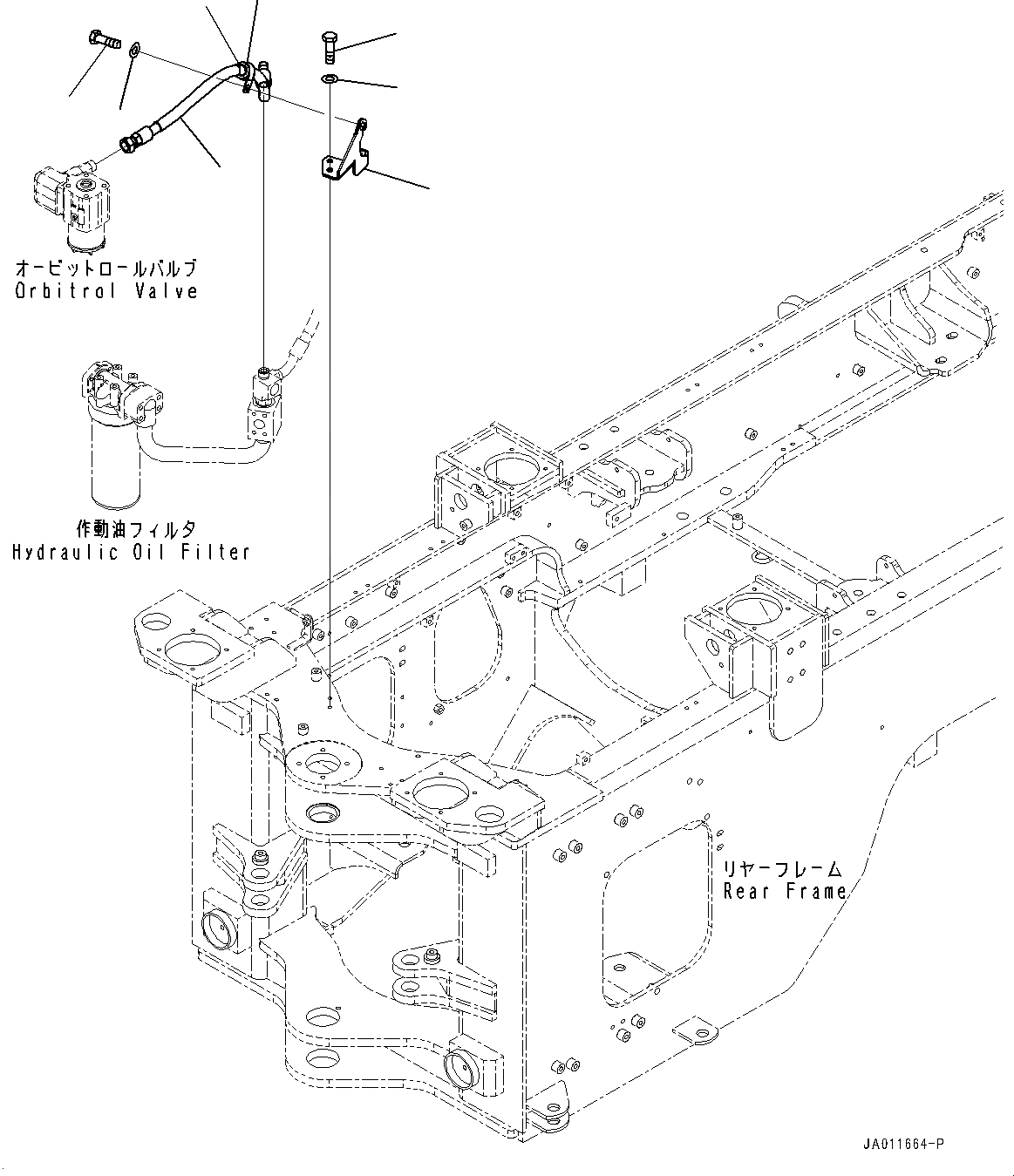 オービットロールバルブ
Orbitrol Valve

作動油フィルタ
Hydraulic Oil Filter

リヤーフレーム
Rear Frame

JA011664-P